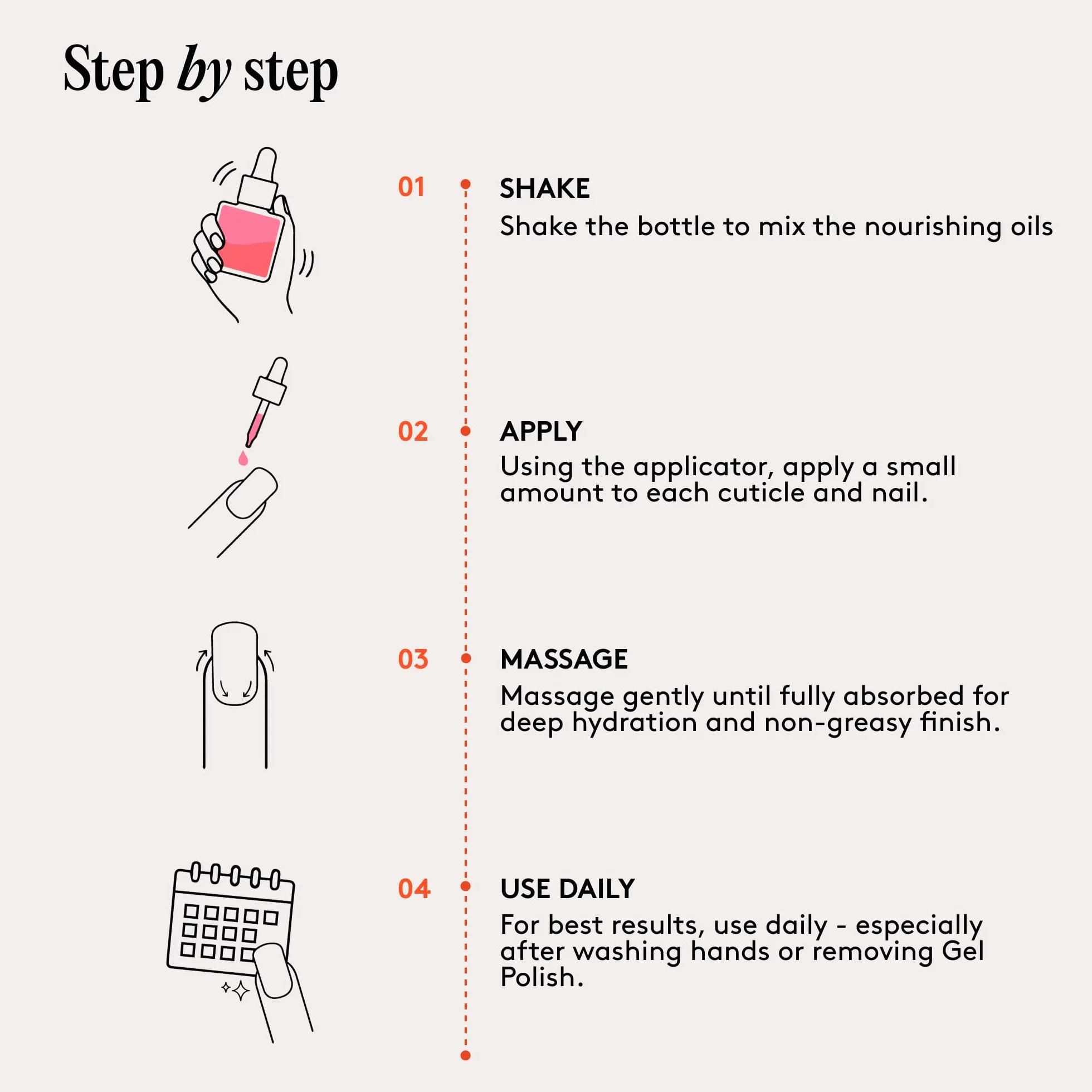 Step by step

01 SHAKE
Shake the bottle to mix the nourishing oils

02 APPLY
Using the applicator, apply a small amount to each cuticle and nail.

03 MASSAGE
Massage gently until fully absorbed for deep hydration and non-greasy finish.

04 USE DAILY
For best results, use daily - especially after washing hands or removing Gel Polish.