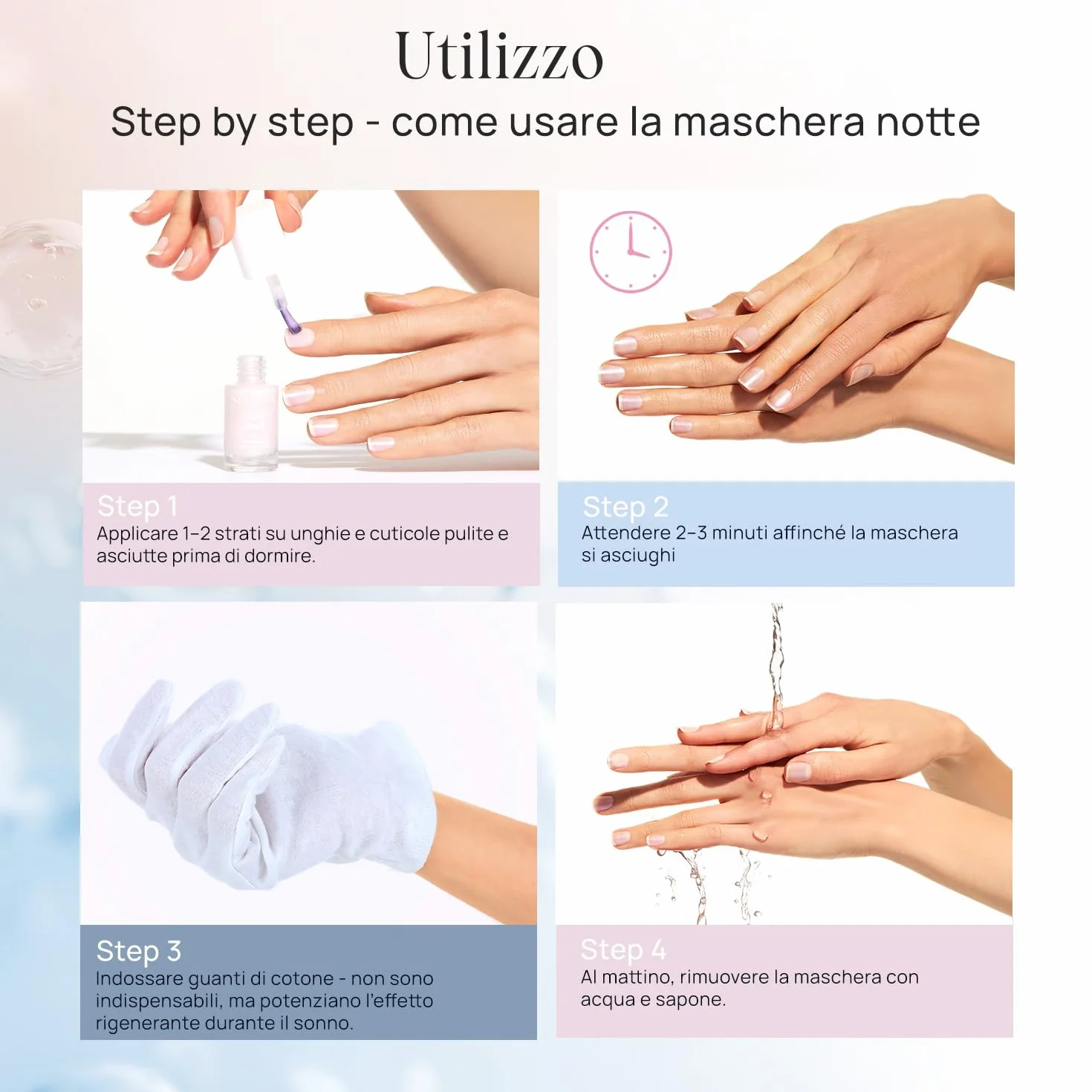 Utilizzo

Step by step - come usare la maschera notte

Step 1
Applicare 1–2 strati su unghie e cuticole pulite e asciutte prima di dormire.

Step 2
Attendere 2–3 minuti affinché la maschera si asciughi

Step 3
Indossare guanti di cotone - non sono indispensabili, ma potenziano l'effetto rigenerante durante il sonno.

Step 4
Al mattino, rimuovere la maschera con acqua e sapone.