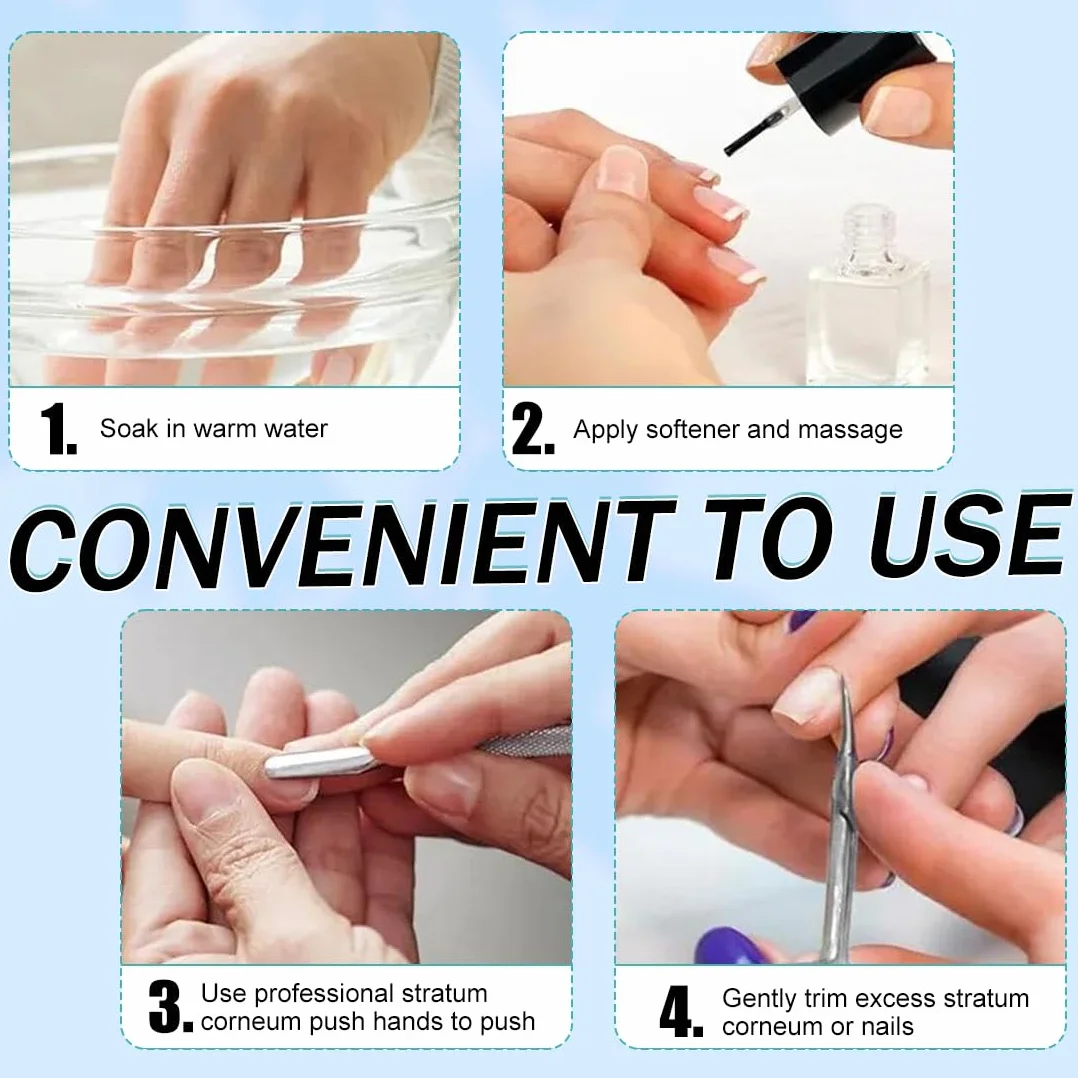 1. Soak in warm water

2. Apply softener and massage

CONVENIENT TO USE

3. Use professional stratum corneum push hands to push

4. Gently trim excess stratum corneum or nails