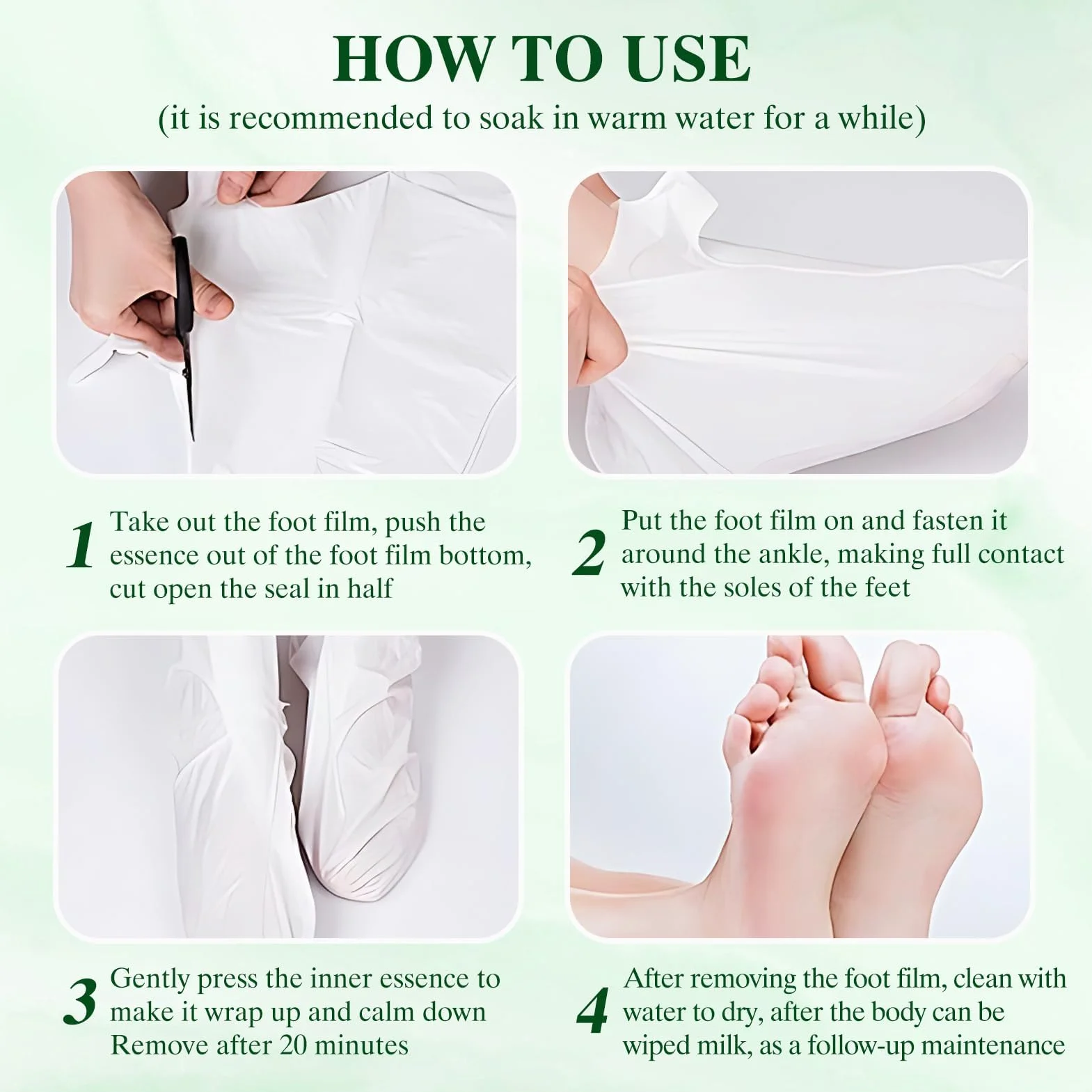 HOW TO USE
(it is recommended to soak in warm water for a while)

1 Take out the foot film, push the essence out of the foot film bottom, cut open the seal in half

2 Put the foot film on and fasten it around the ankle, making full contact with the soles of the feet

3 Gently press the inner essence to make it wrap up and calm down Remove after 20 minutes

4 After removing the foot film, clean with water to dry, after the body can be wiped milk, as a follow-up maintenance