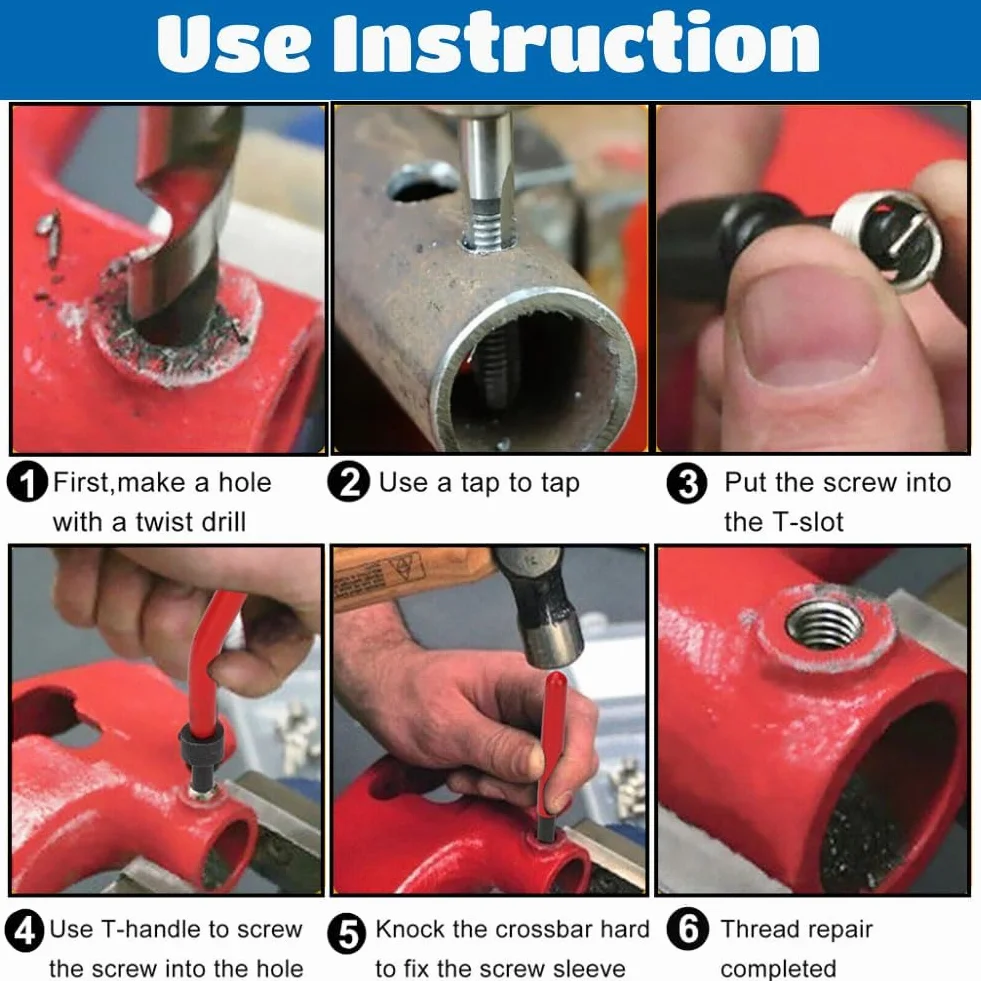 Use Instruction

1 First,make a hole with a twist drill

2 Use a tap to tap

3 Put the screw into the T-slot

4 Use T-handle to screw the screw into the hole

5 Knock the crossbar hard to fix the screw sleeve

6 Thread repair completed