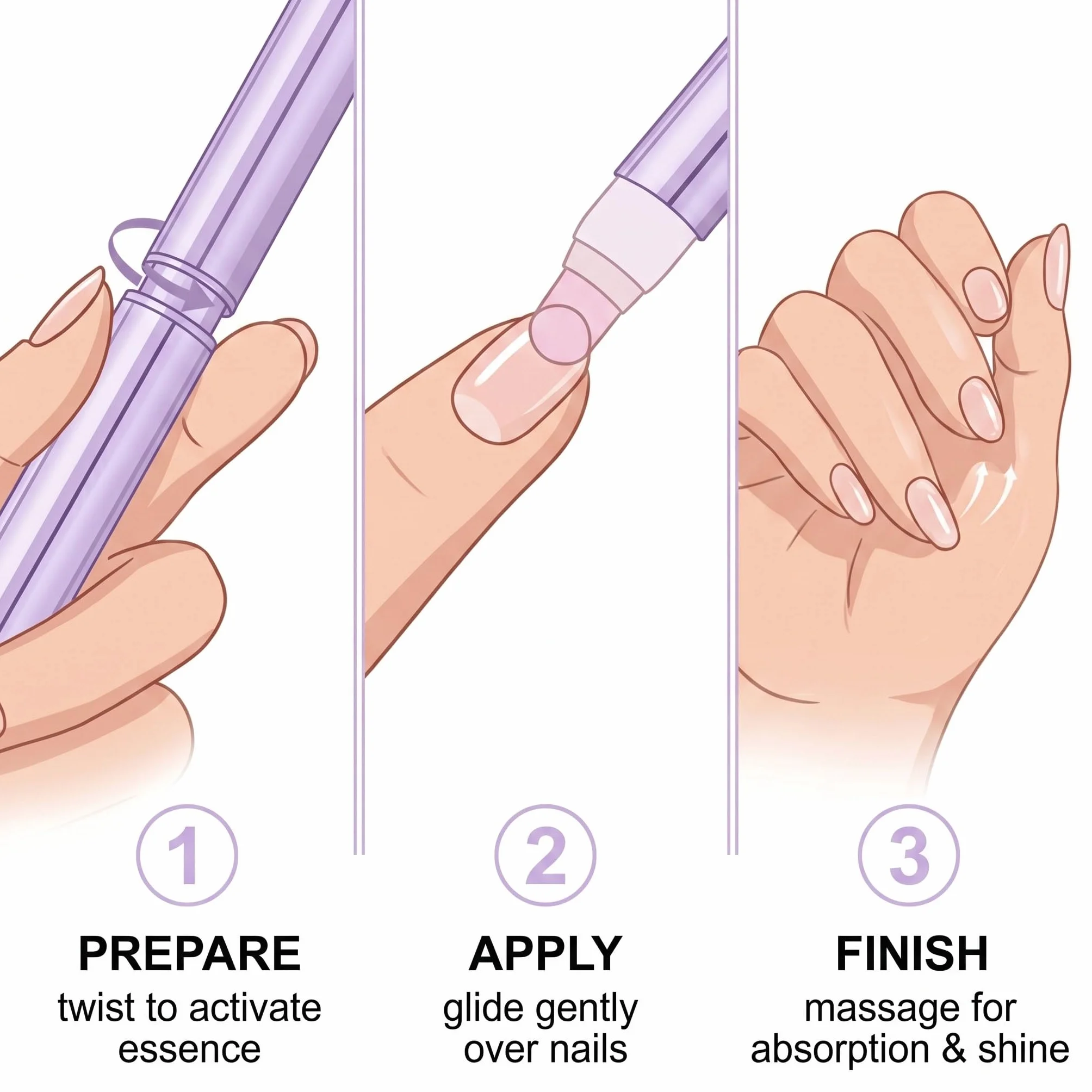 1

PREPARE
twist to activate essence

2

APPLY
glide gently over nails

3

FINISH
massage for absorption & shine