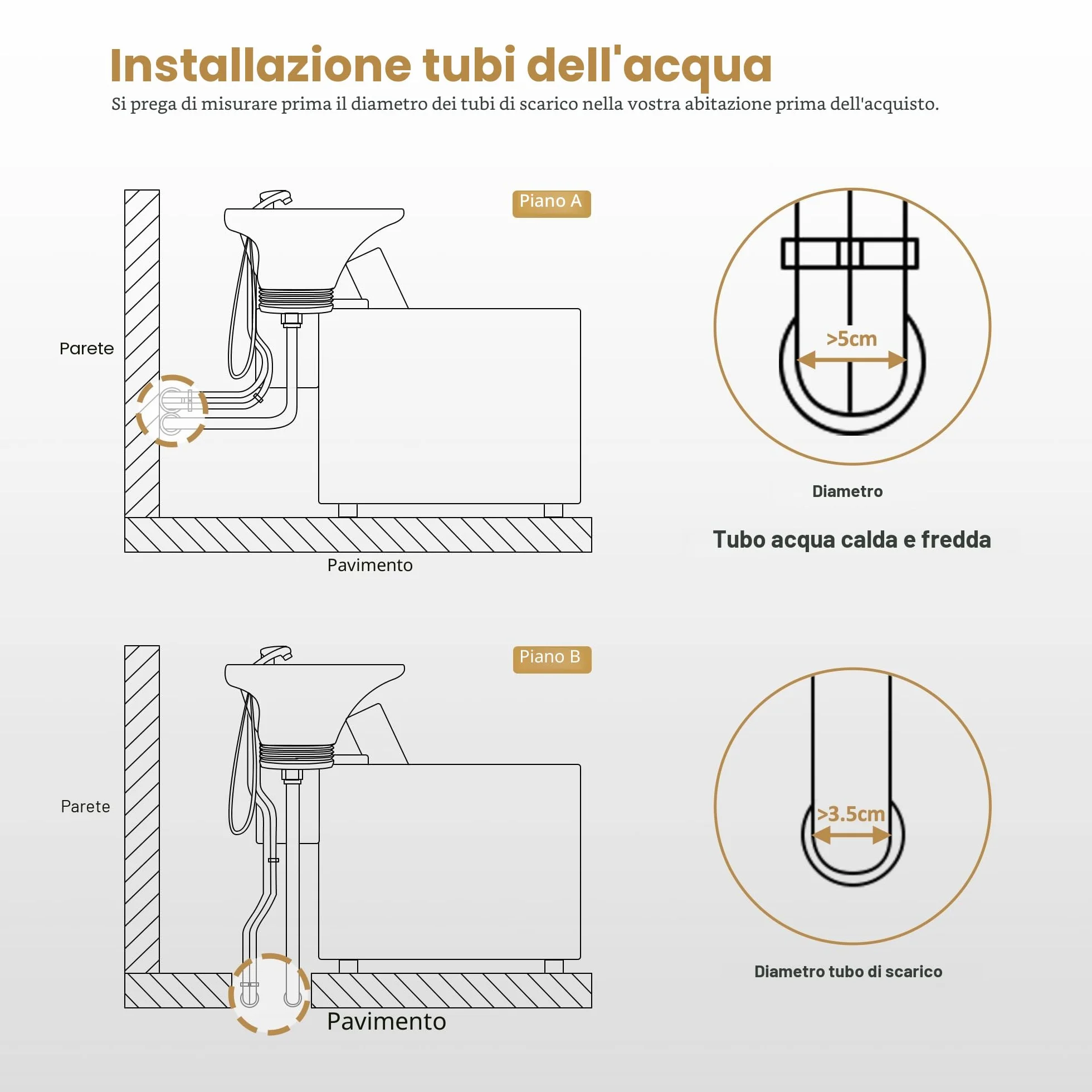 Installazione tubi dell'acqua

Si prega di misurare prima il diametro dei tubi di scarico nella vostra abitazione prima dell'acquisto.

Piano A

Parete

Pavimento

>5cm

Diametro

Tubo acqua calda e fredda

Piano B

Parete

Pavimento

>3.5cm

Diametro tubo di scarico