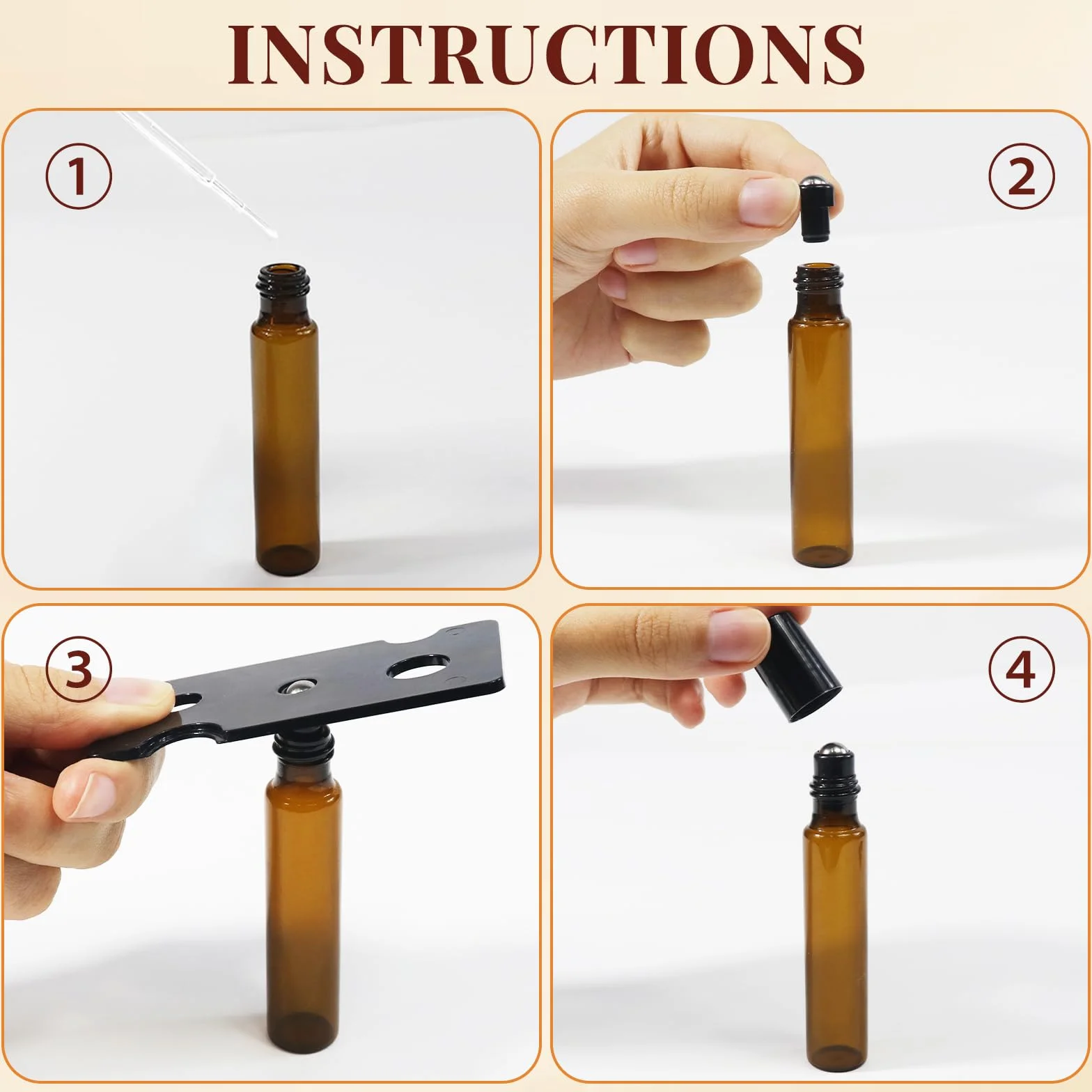 INSTRUCTIONS

①

②

③

④