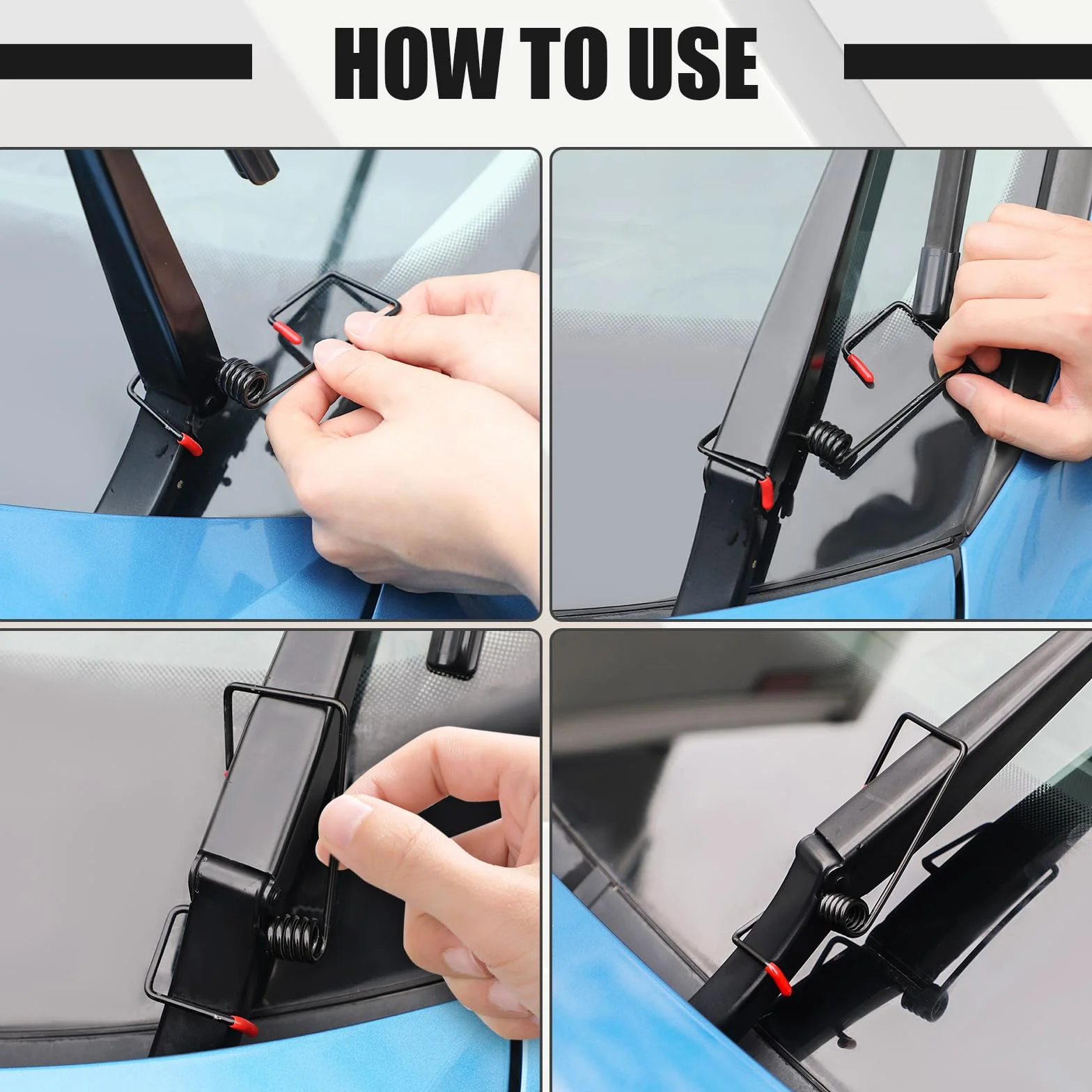 HOW TO USE