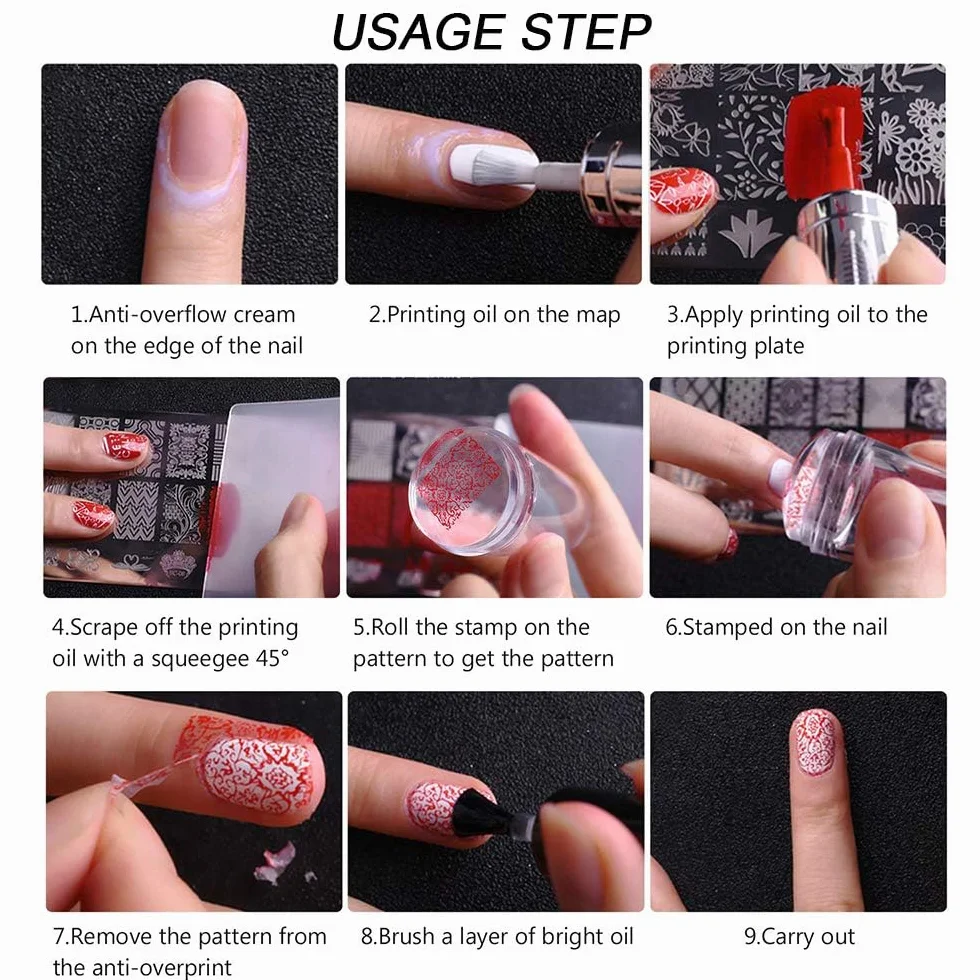 USAGE STEP

1.Anti-overflow cream on the edge of the nail

2.Printing oil on the map

3.Apply printing oil to the printing plate

4.Scrape off the printing oil with a squeegee 45°

5.Roll the stamp on the pattern to get the pattern

6.Stamped on the nail

7.Remove the pattern from the anti-overprint

8.Brush a layer of bright oil

9.Carry out