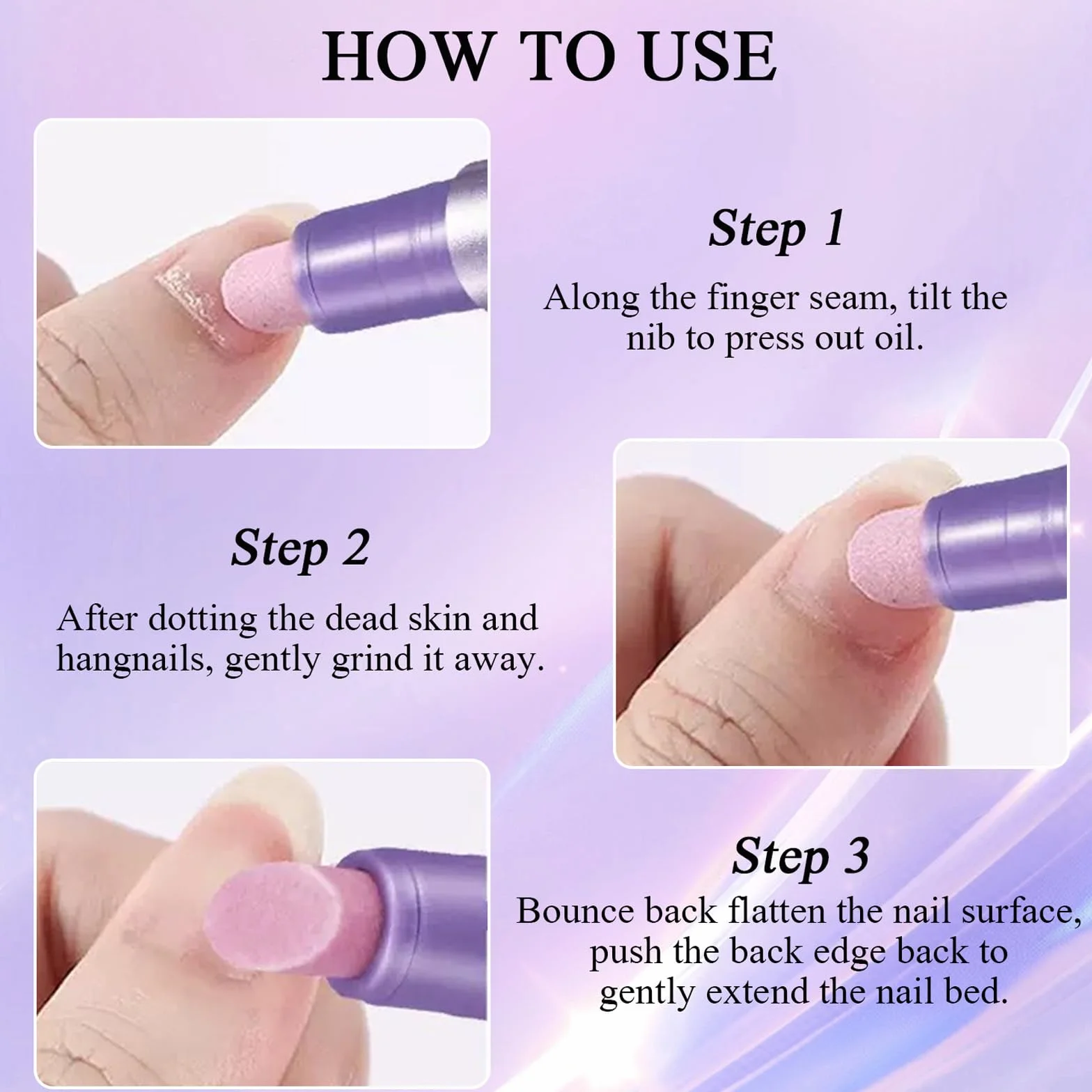 HOW TO USE

Step 1

Along the finger seam, tilt the nib to press out oil.

Step 2

After dotting the dead skin and hangnails, gently grind it away.

Step 3

Bounce back flatten the nail surface, push the back edge back to gently extend the nail bed.