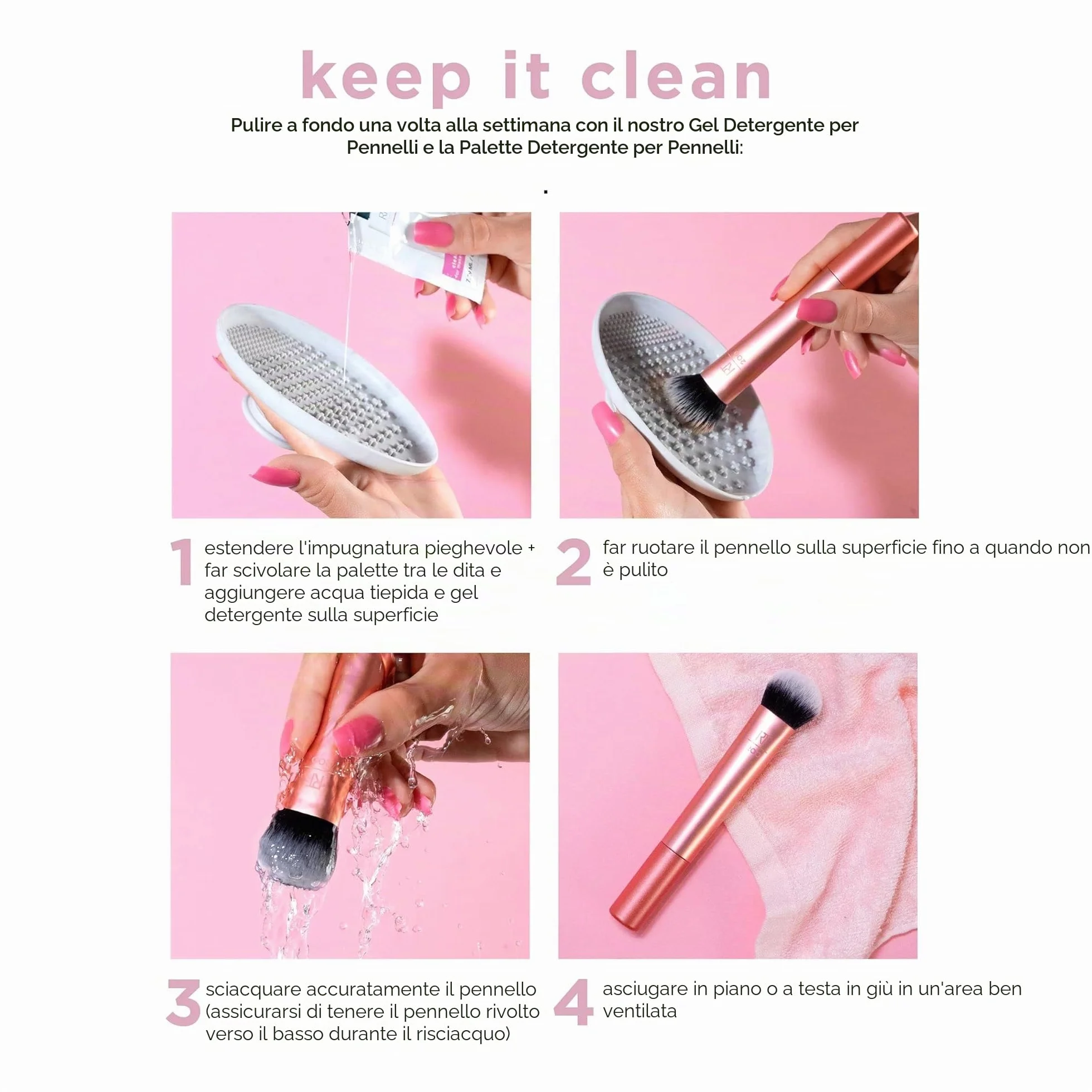 keep it clean

Pulire a fondo una volta alla settimana con il nostro Gel Detergente per Pennelli e la Palette Detergente per Pennelli:

.

1 estendere l'impugnatura pieghevole + far scivolare la palette tra le dita e aggiungere acqua tiepida e gel detergente sulla superficie

2 far ruotare il pennello sulla superficie fino a quando non è pulito

3 sciacquare accuratamente il pennello (assicurarsi di tenere il pennello rivolto verso il basso durante il risciacquo)

4 asciugare in piano o a testa in giù in un'area ben ventilata