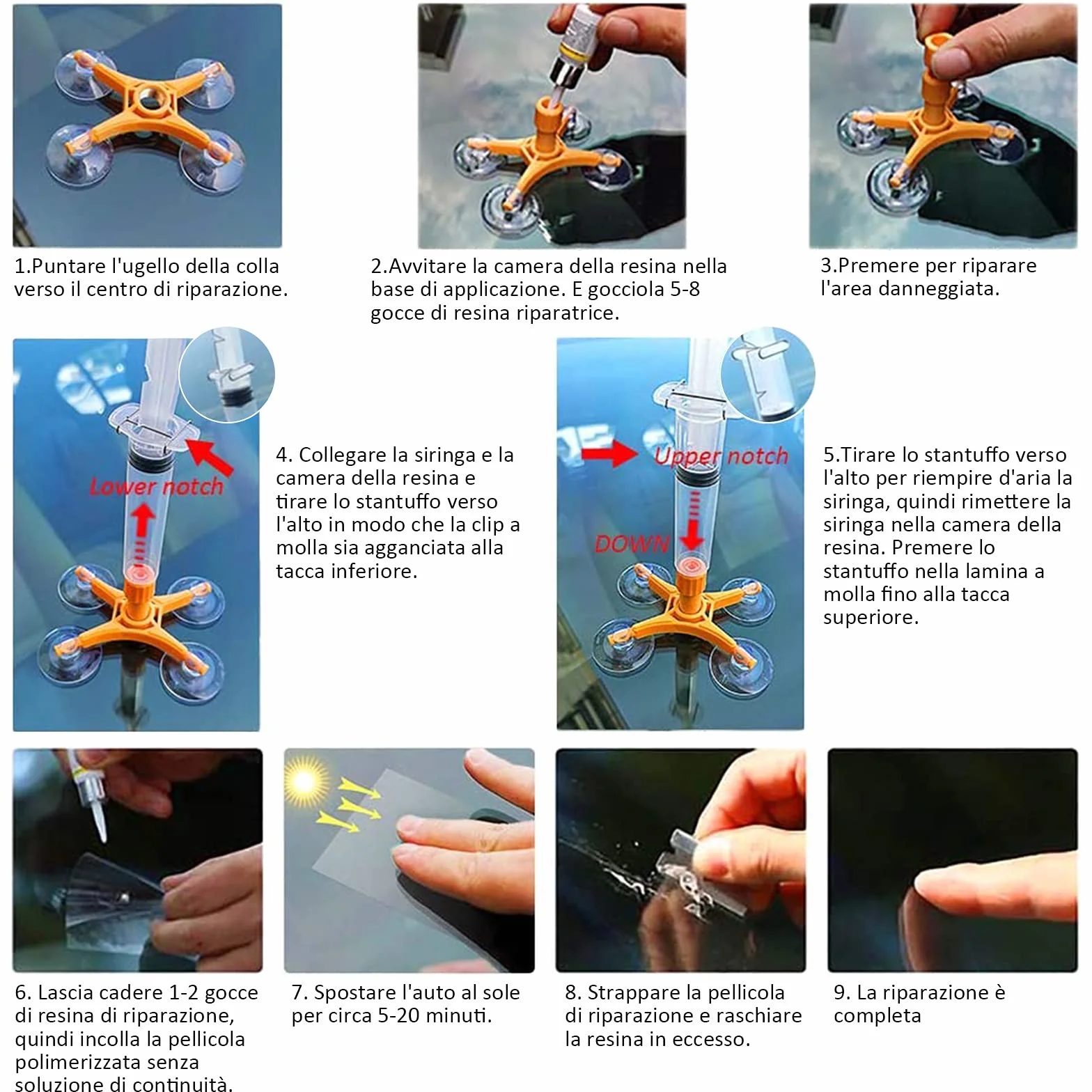 1.Puntare l'ugello della colla verso il centro di riparazione.

2.Avvitare la camera della resina nella base di applicazione. E gocciola 5-8 gocce di resina riparatrice.

3.Premere per riparare l'area danneggiata.

Lower notch

4. Collegare la siringa e la camera della resina e tirare lo stantuffo verso l'alto in modo che la clip a molla sia agganciata alla tacca inferiore.

Upper notch

DOWN

5.Tirare lo stantuffo verso l'alto per riempire d'aria la siringa, quindi rimettere la siringa nella camera della resina. Premere lo stantuffo nella lamina a molla fino alla tacca superiore.

6. Lascia cadere 1-2 gocce di resina di riparazione, quindi incolla la pellicola polimerizzata senza soluzione di continuità.

7. Spostare l'auto al sole per circa 5-20 minuti.

8. Strappare la pellicola di riparazione e raschiare la resina in eccesso.

9. La riparazione è completa