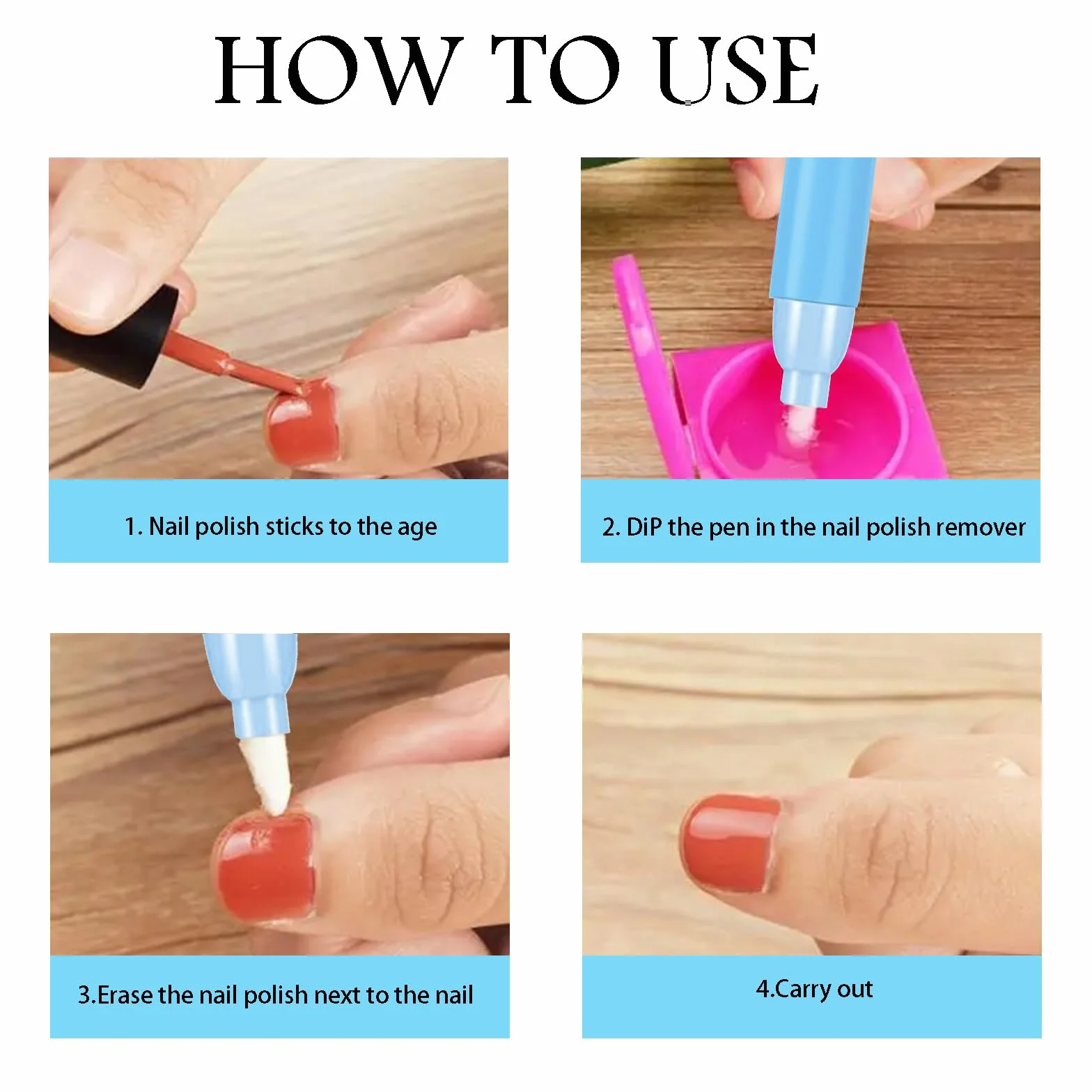 HOW TO USE

1. Nail polish sticks to the age

2. DiP the pen in the nail polish remover

3.Erase the nail polish next to the nail

4.Carry out