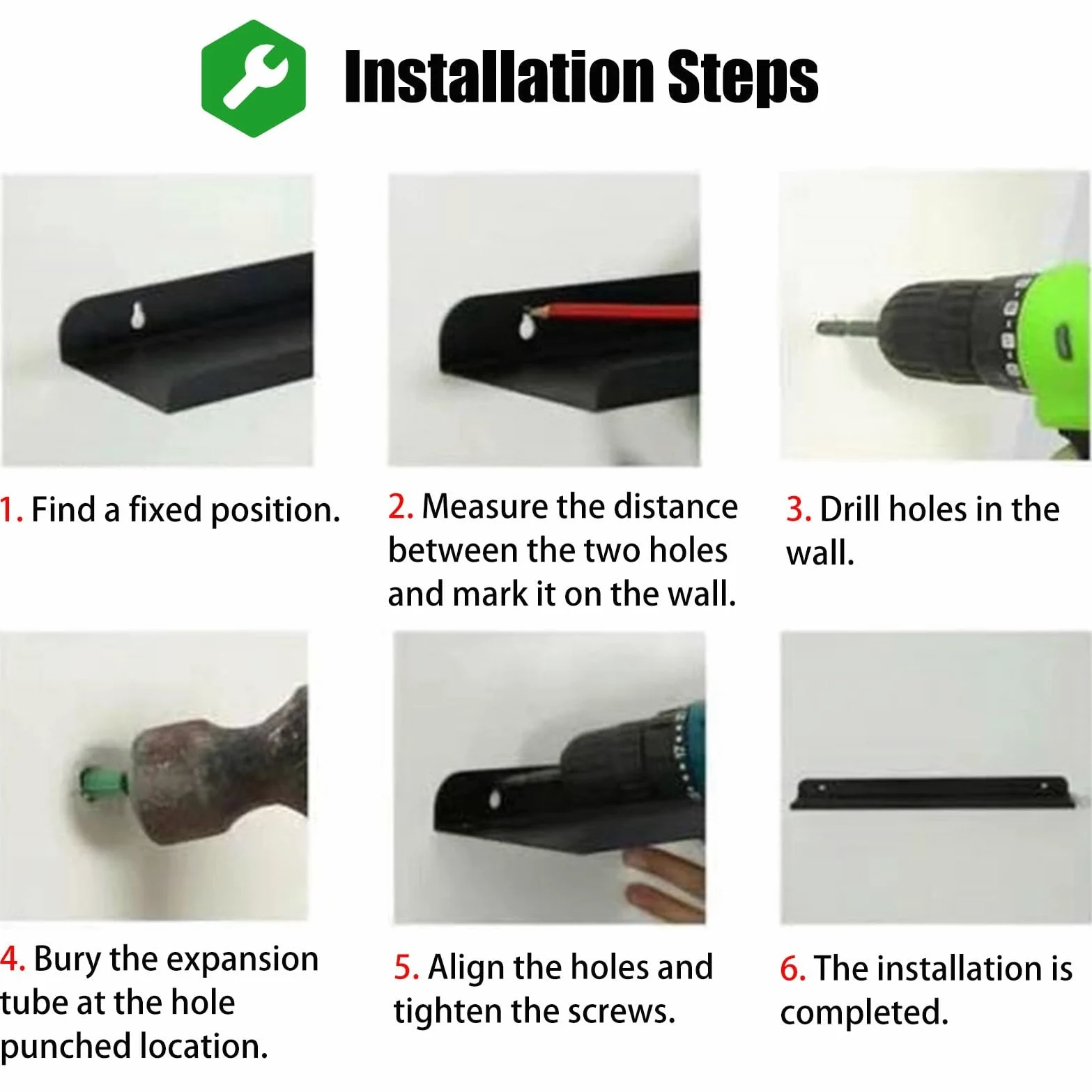 Installation Steps

1. Find a fixed position.

2. Measure the distance between the two holes and mark it on the wall.

3. Drill holes in the wall.

4. Bury the expansion tube at the hole punched location.

5. Align the holes and tighten the screws.

6. The installation is completed.