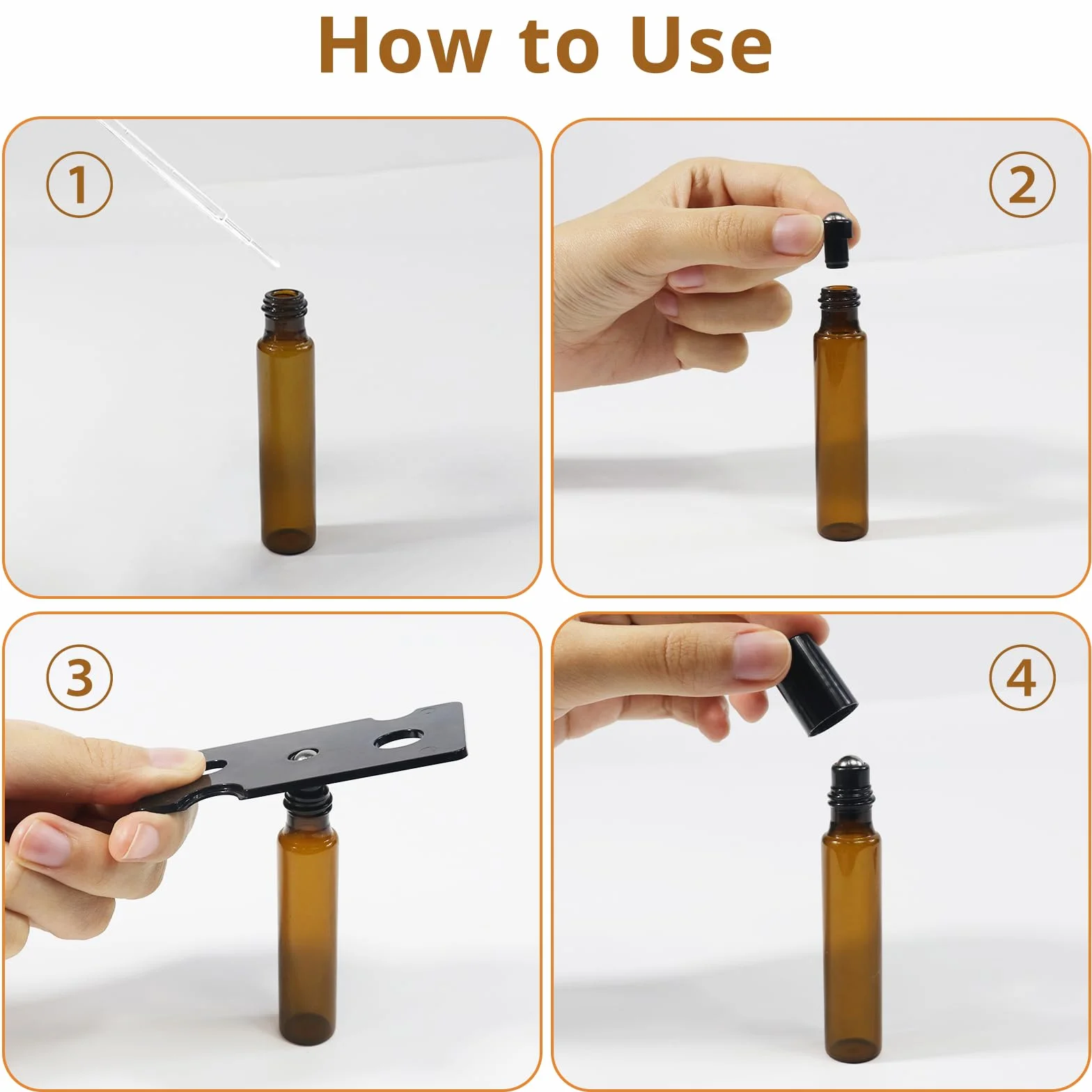 How to Use

1

2

3

4