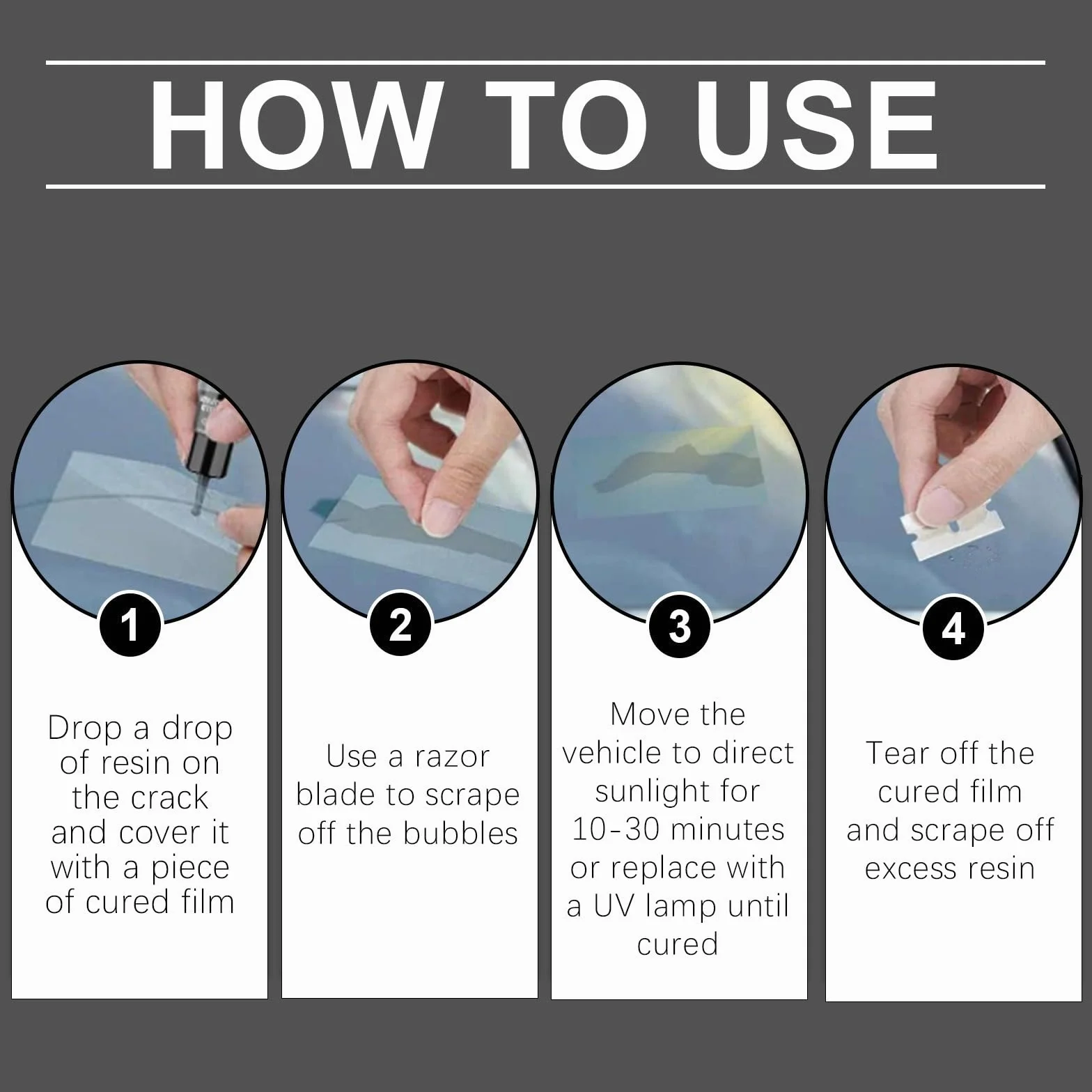 HOW TO USE

1

Drop a drop of resin on the crack and cover it with a piece of cured film

2

Use a razor blade to scrape off the bubbles

3

Move the vehicle to direct sunlight for 10-30 minutes or replace with a UV lamp until cured

4

Tear off the cured film and scrape off excess resin