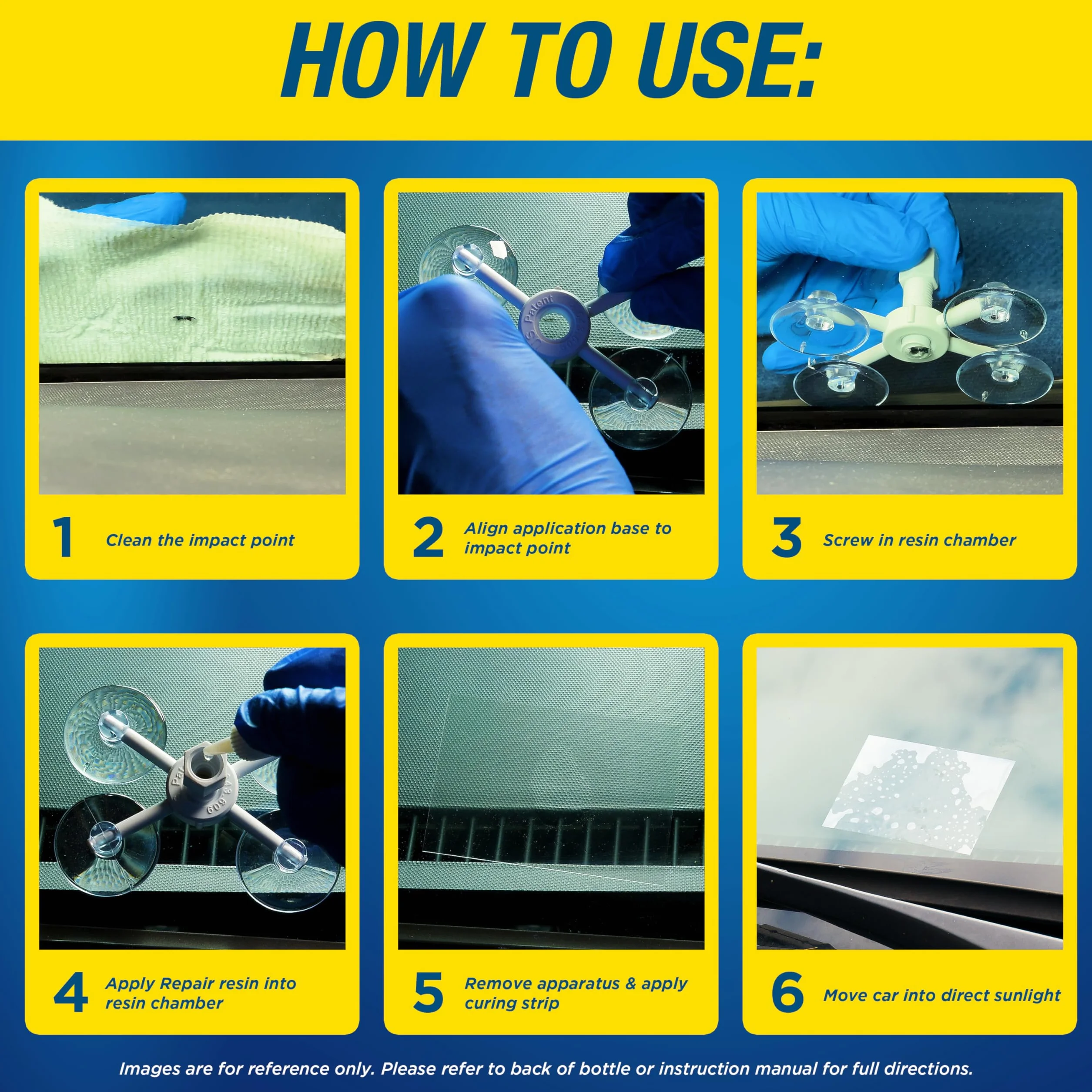 HOW TO USE:

1 Clean the impact point

2 Align application base to impact point

3 Screw in resin chamber

4 Apply Repair resin into resin chamber

5 Remove apparatus & apply curing strip

6 Move car into direct sunlight

Images are for reference only. Please refer to back of bottle or instruction manual for full directions.