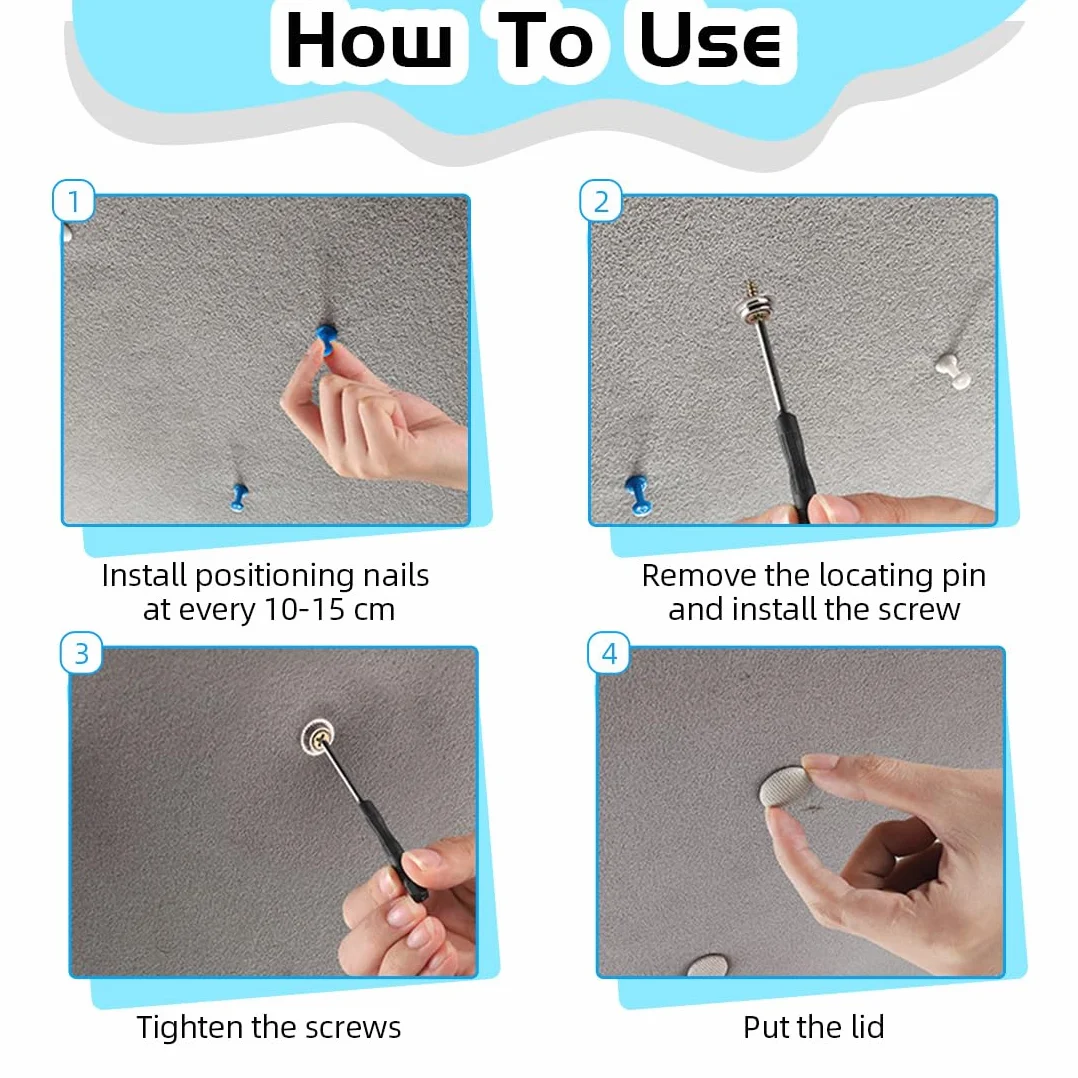 How To Use

1

Install positioning nails at every 10-15 cm

2

Remove the locating pin and install the screw

3

Tighten the screws

4

Put the lid