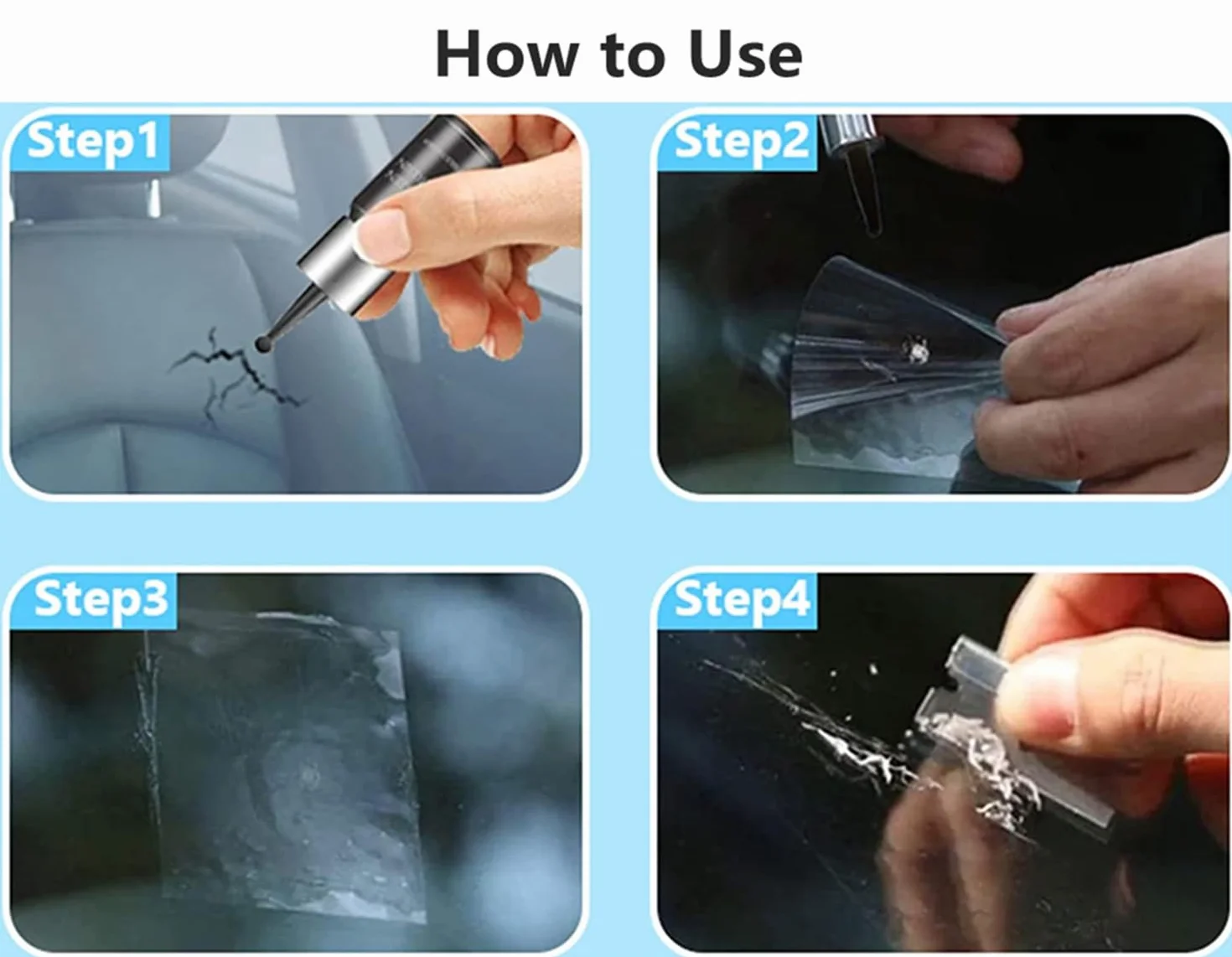 How to Use

Step1

Step2

Step3

Step4