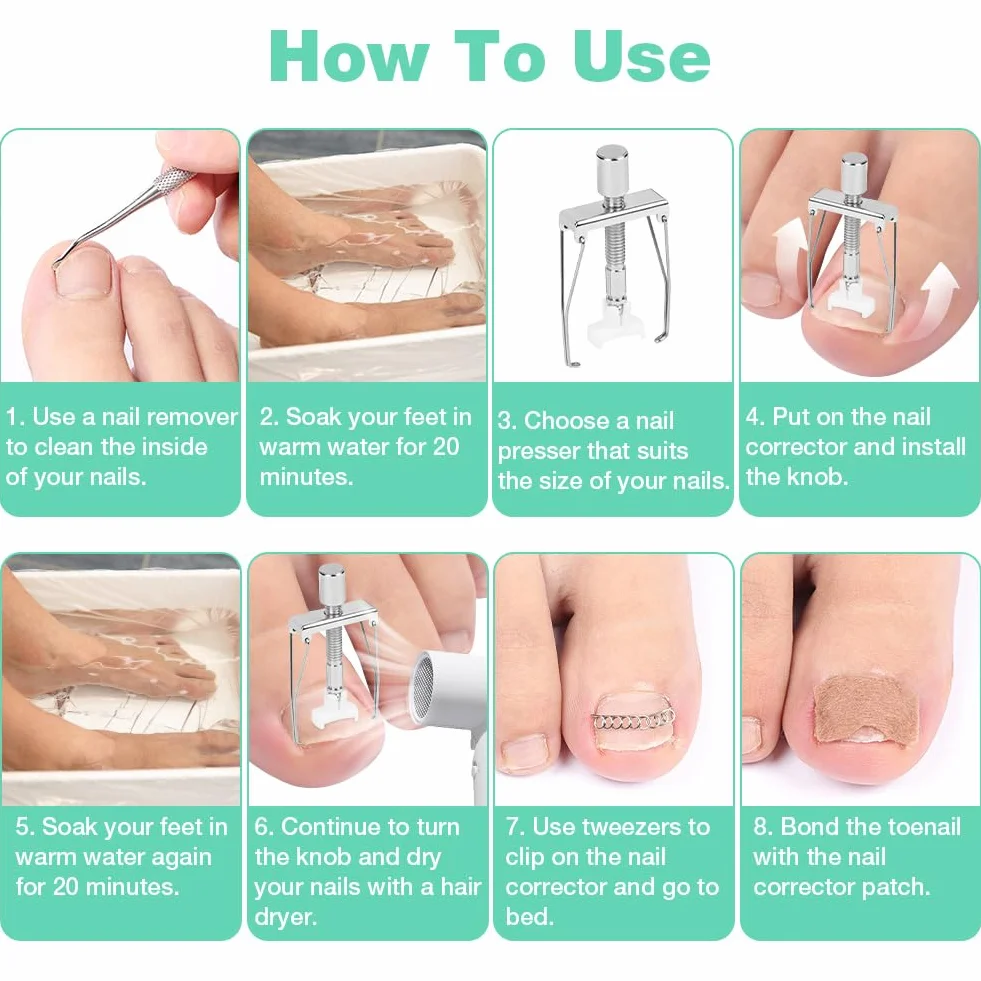 How To Use

1. Use a nail remover to clean the inside of your nails.

2. Soak your feet in warm water for 20 minutes.

3. Choose a nail presser that suits the size of your nails.

4. Put on the nail corrector and install the knob.

5. Soak your feet in warm water again for 20 minutes.

6. Continue to turn the knob and dry your nails with a hair dryer.

7. Use tweezers to clip on the nail corrector and go to bed.

8. Bond the toenail with the nail corrector patch.