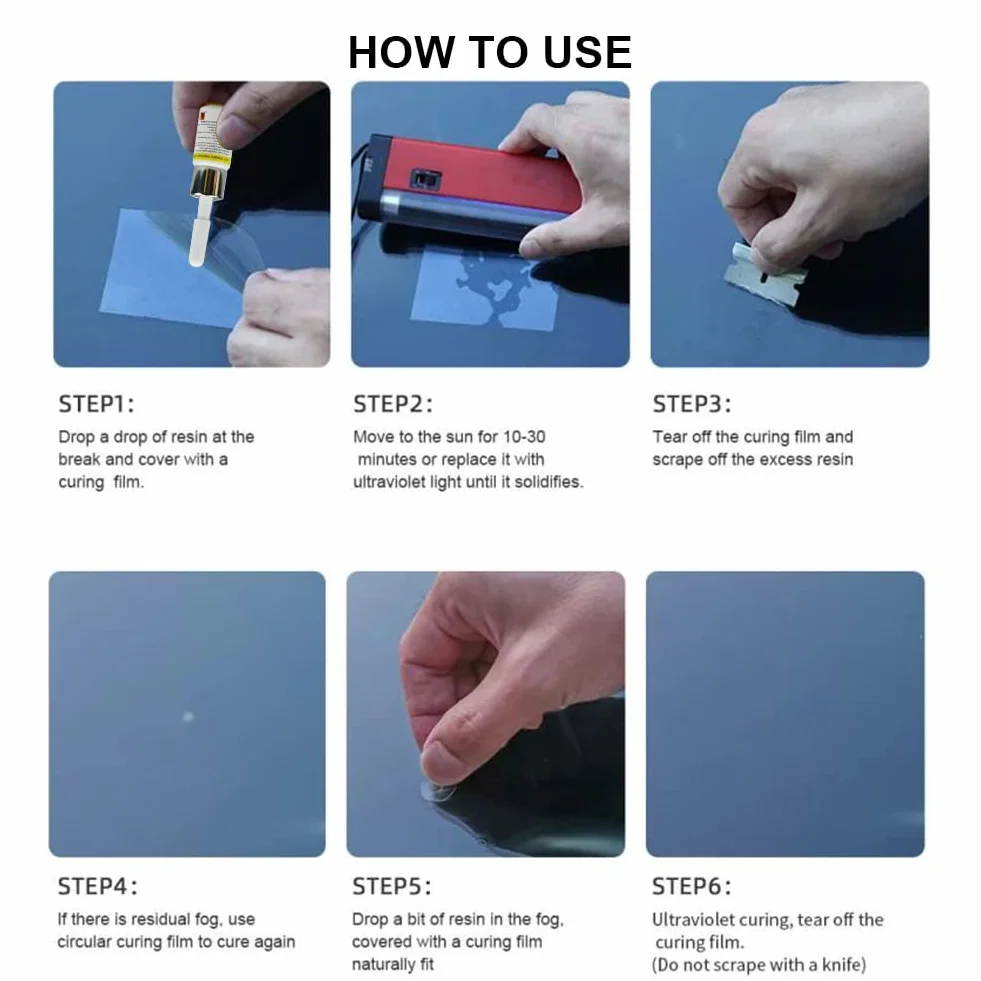 HOW TO USE

STEP1:

Drop a drop of resin at the break and cover with a curing film.

STEP2:

Move to the sun for 10-30 minutes or replace it with ultraviolet light until it solidifies.

STEP3:

Tear off the curing film and scrape off the excess resin

STEP4:

If there is residual fog, use circular curing film to cure again

STEP5:

Drop a bit of resin in the fog, covered with a curing film naturally fit

STEP6:

Ultraviolet curing, tear off the curing film.
(Do not scrape with a knife)