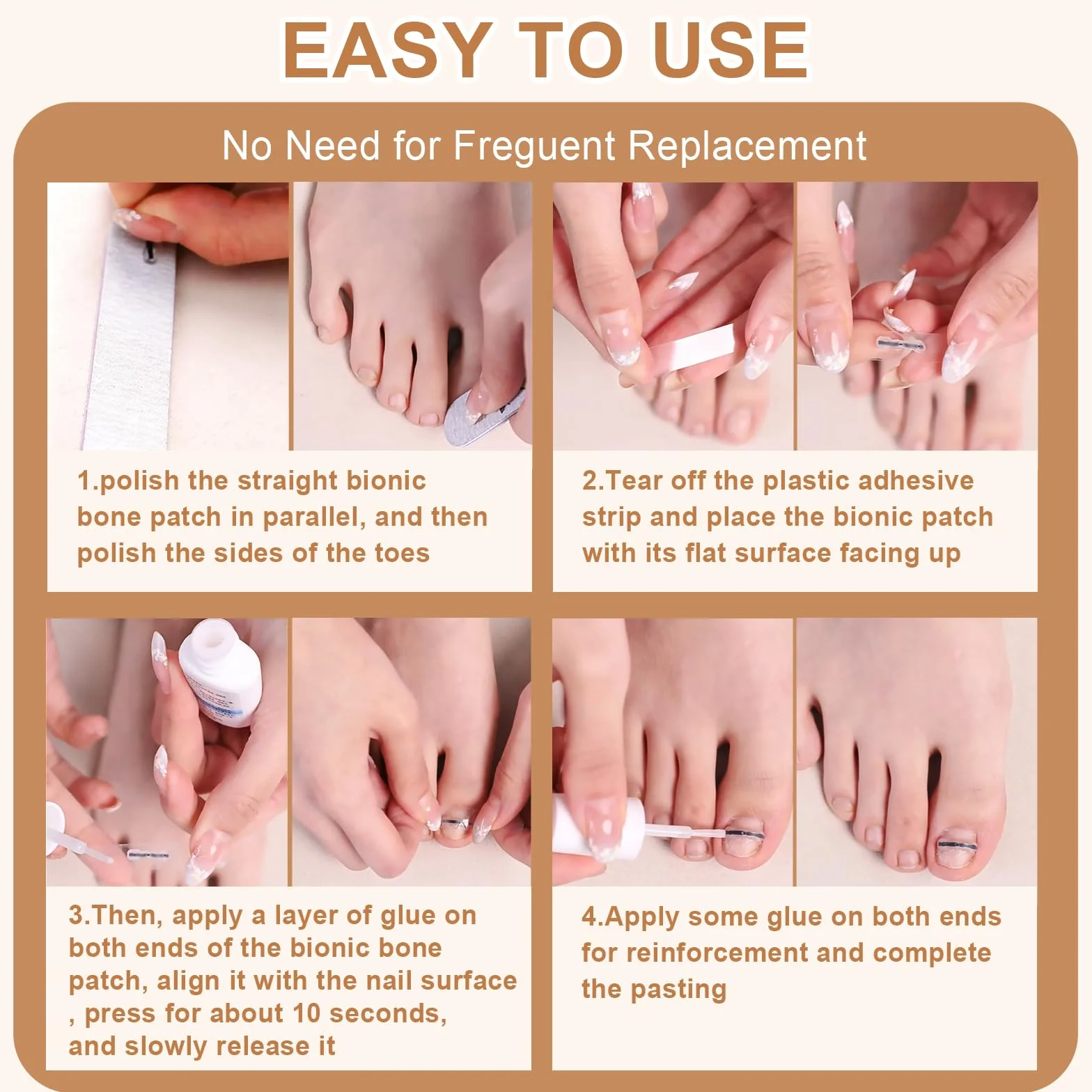 EASY TO USE

No Need for Freguent Replacement

1.polish the straight bionic bone patch in parallel, and then polish the sides of the toes

2.Tear off the plastic adhesive strip and place the bionic patch with its flat surface facing up

3.Then, apply a layer of glue on both ends of the bionic bone patch, align it with the nail surface , press for about 10 seconds, and slowly release it

4.Apply some glue on both ends for reinforcement and complete the pasting