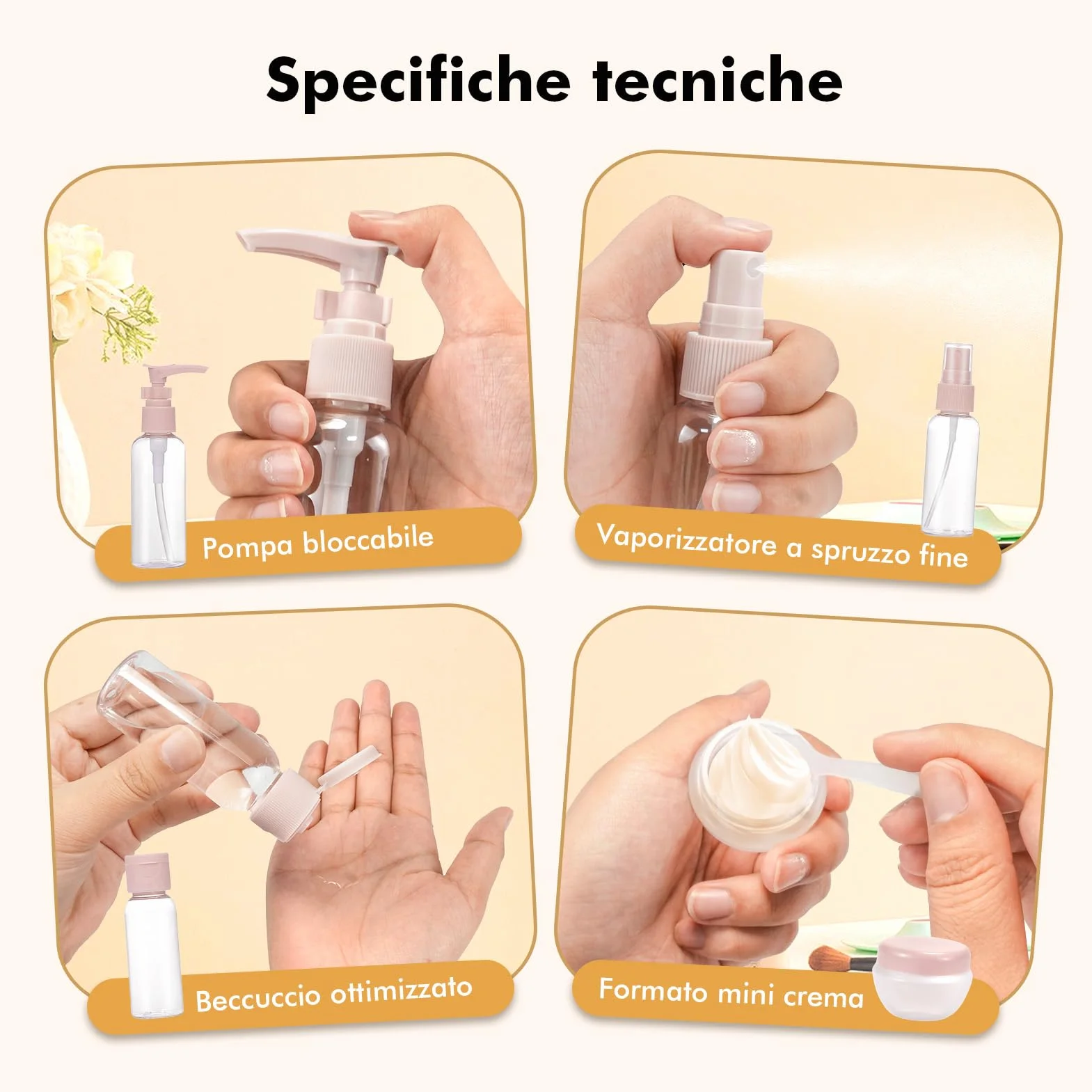 Specifiche tecniche

Pompa bloccabile

Vaporizzatore a spruzzo fine

Beccuccio ottimizzato

Formato mini crema