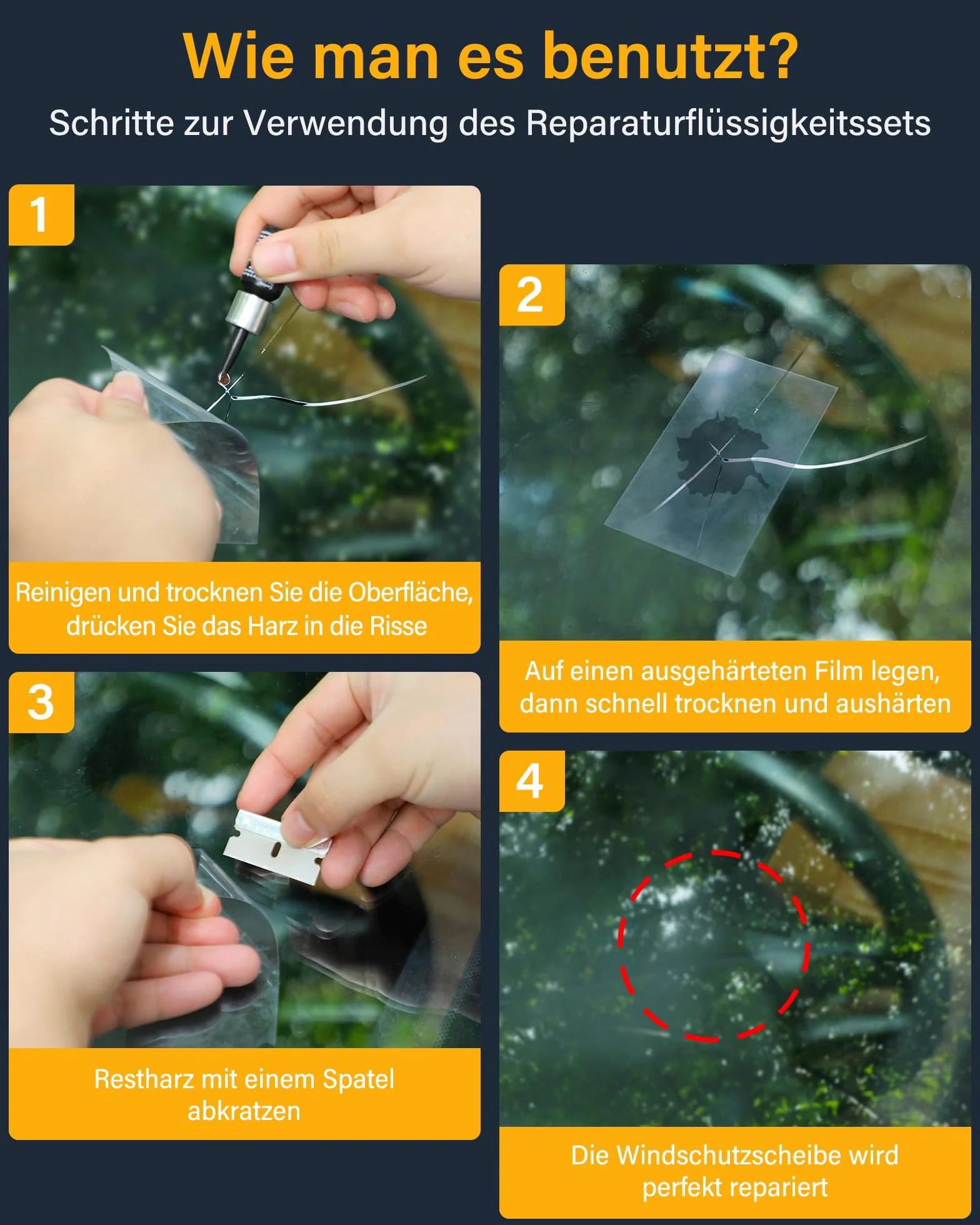 Wie man es benutzt?

Schritte zur Verwendung des Reparaturflüssigkeitssets

1

Reinigen und trocknen Sie die Oberfläche, drücken Sie das Harz in die Risse

2

Auf einen ausgehärteten Film legen, dann schnell trocknen und aushärten

3

Restharz mit einem Spatel abkratzen

4

Die Windschutzscheibe wird perfekt repariert