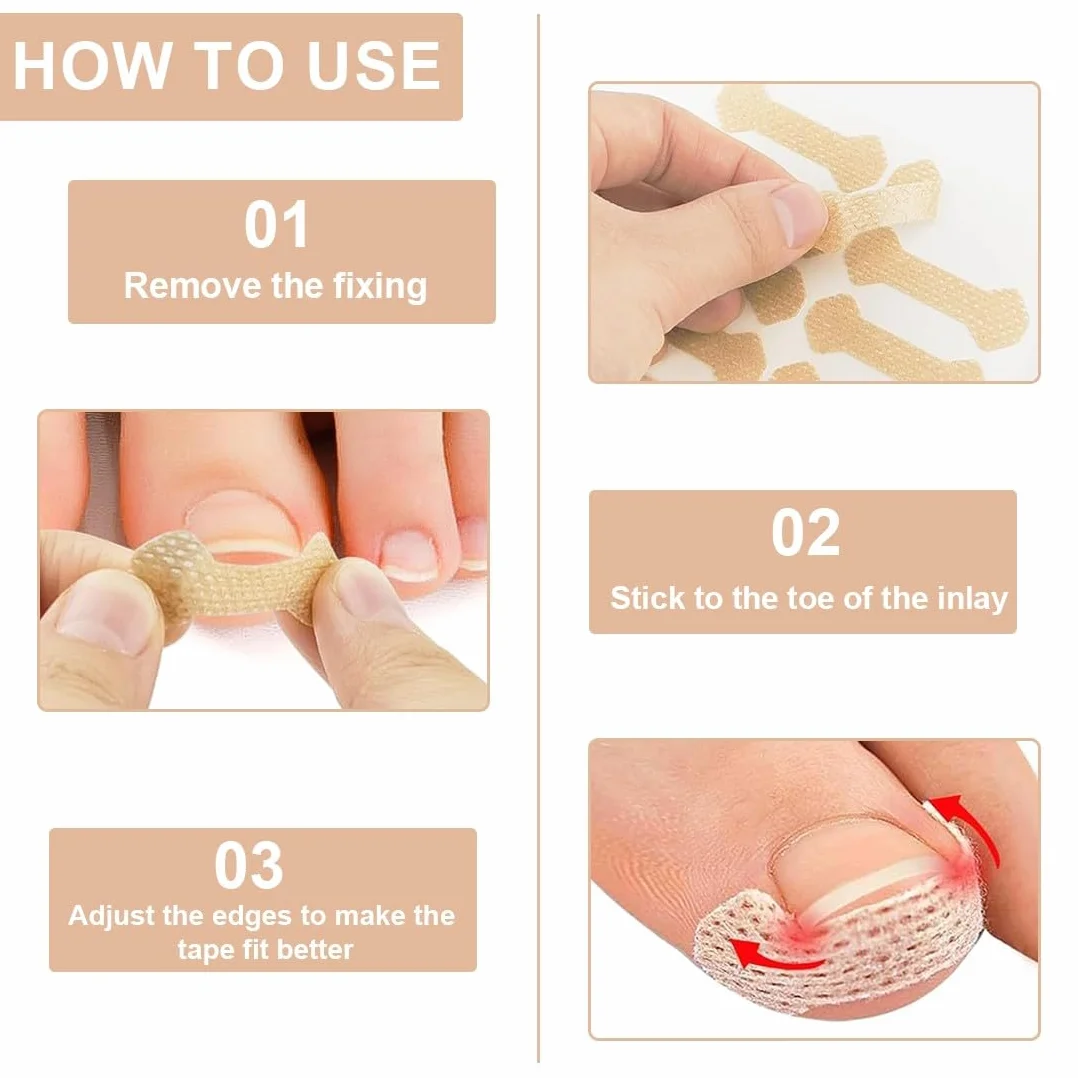 HOW TO USE

01
Remove the fixing

02
Stick to the toe of the inlay

03
Adjust the edges to make the tape fit better