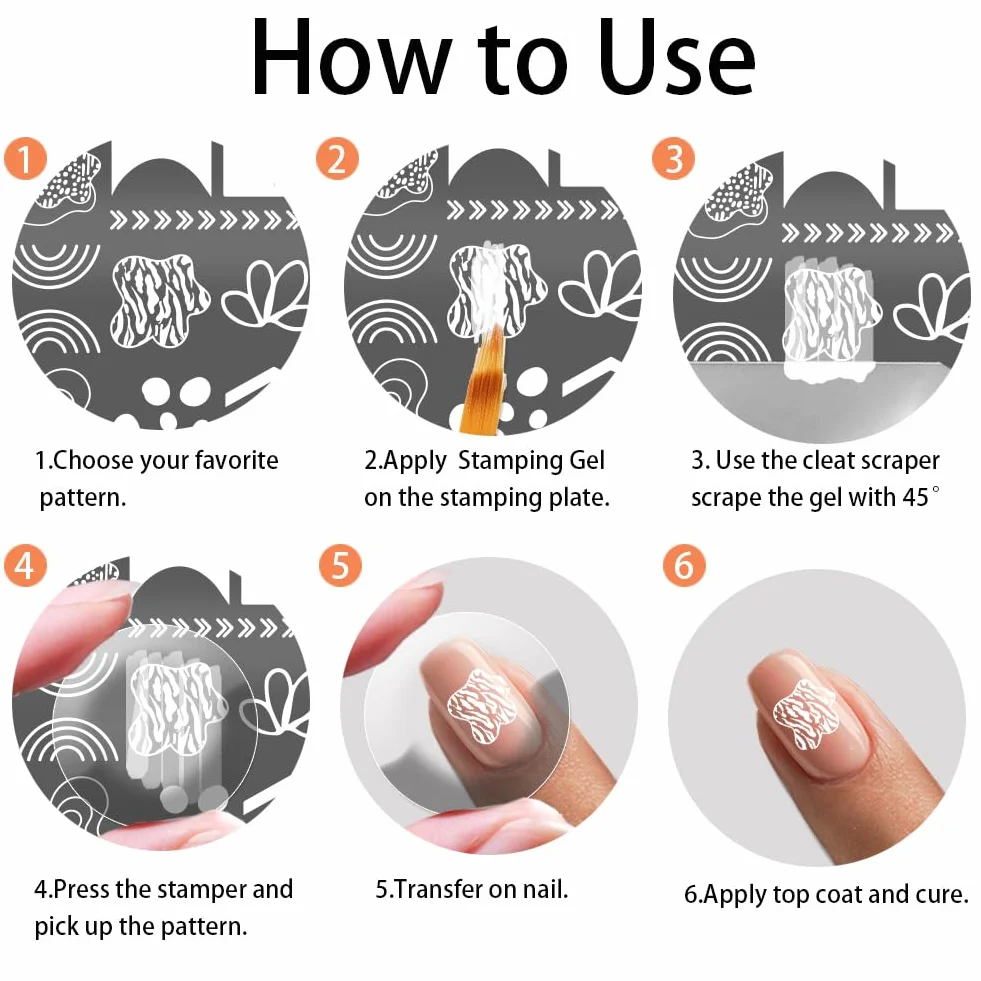 How to Use

1

1.Choose your favorite pattern.

2

2.Apply  Stamping Gel on the stamping plate.

3

3. Use the cleat scraper scrape the gel with 45°

4

4.Press the stamper and pick up the pattern.

5

5.Transfer on nail.

6

6.Apply top coat and cure.