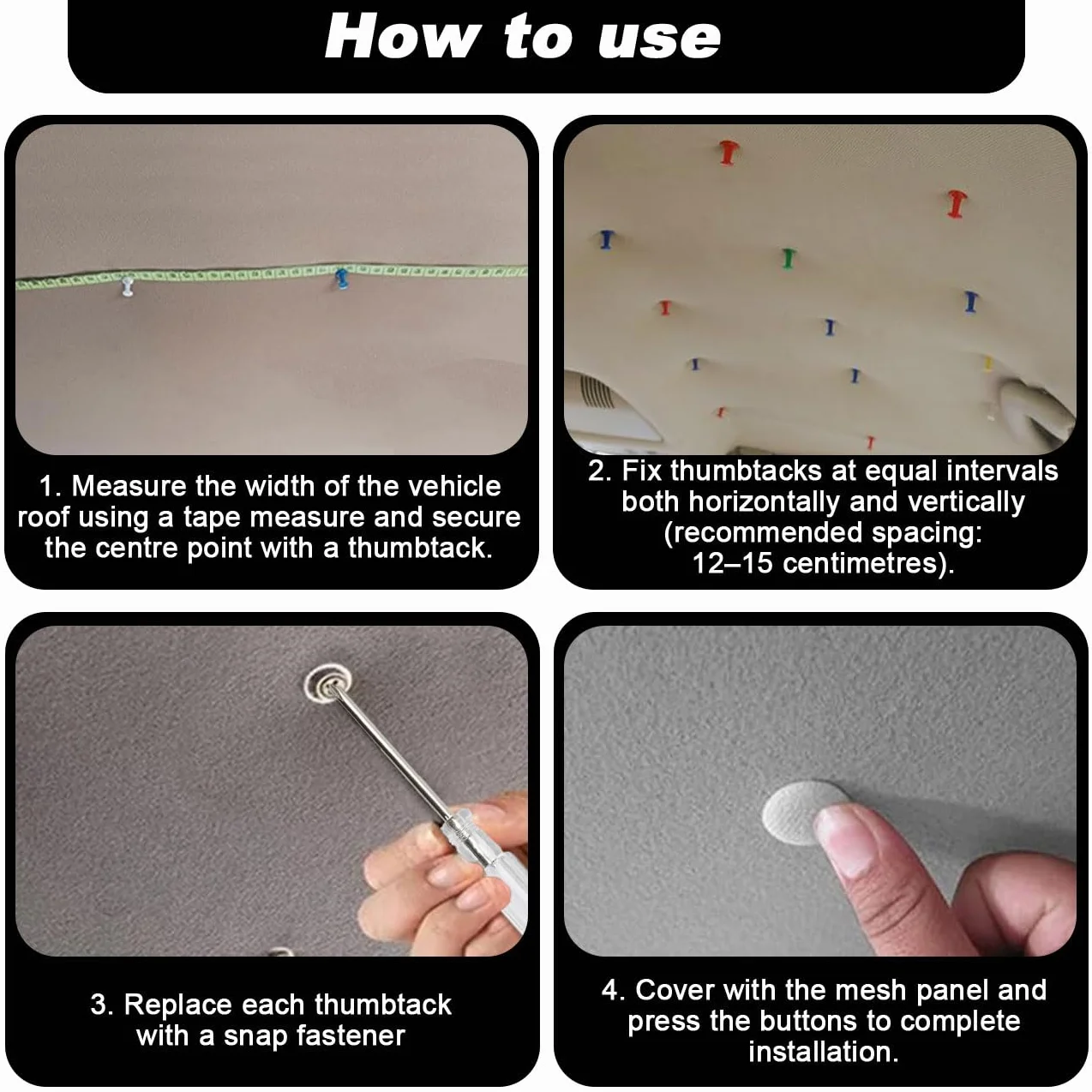 How to use

1. Measure the width of the vehicle roof using a tape measure and secure the centre point with a thumbtack.

2. Fix thumbtacks at equal intervals both horizontally and vertically (recommended spacing: 12–15 centimetres).

3. Replace each thumbtack with a snap fastener

4. Cover with the mesh panel and press the buttons to complete installation.