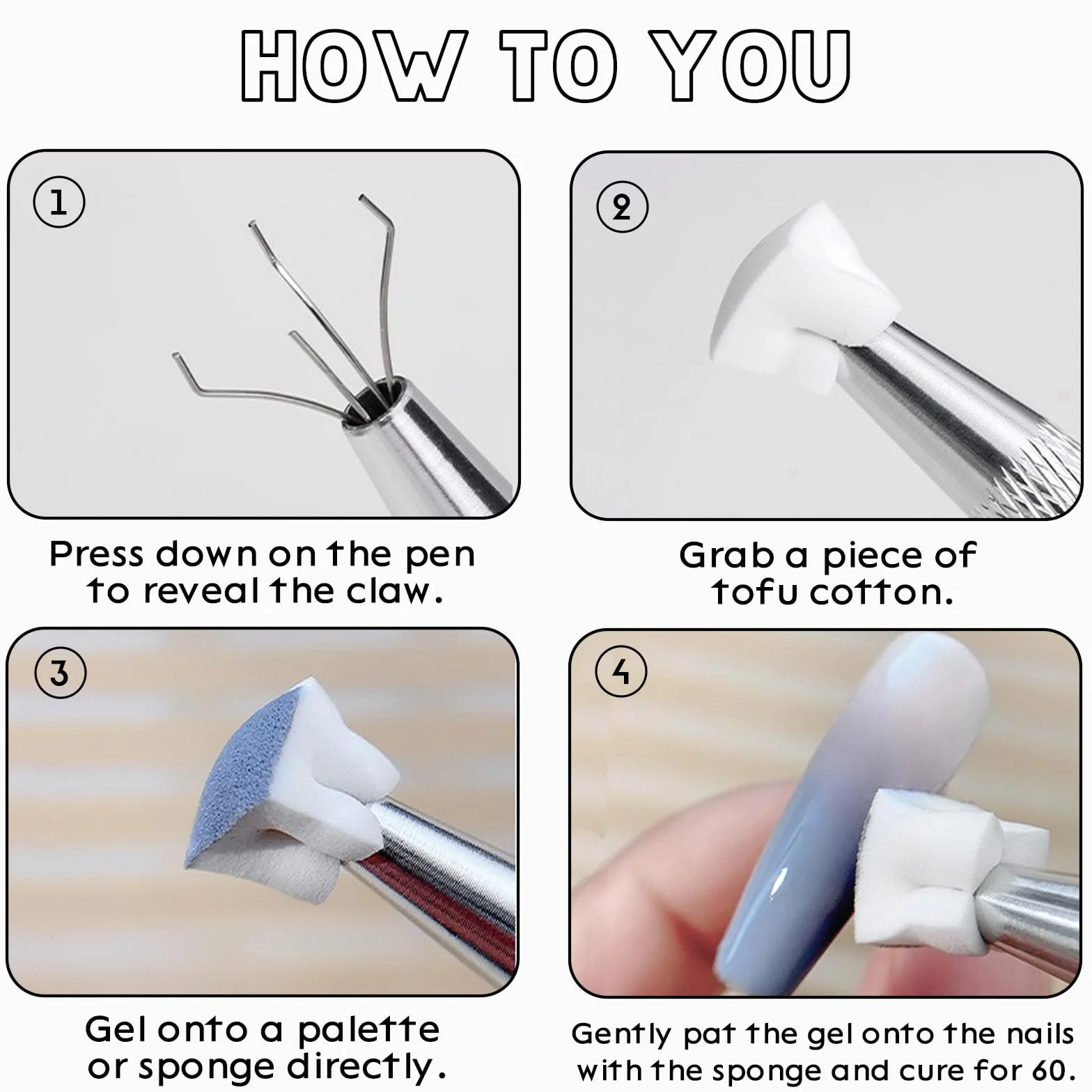 HOW TO YOU

1

Press down on the pen to reveal the claw.

2

Grab a piece of tofu cotton.

3

Gel onto a palette or sponge directly.

4

Gently pat the gel onto the nails with the sponge and cure for 60.