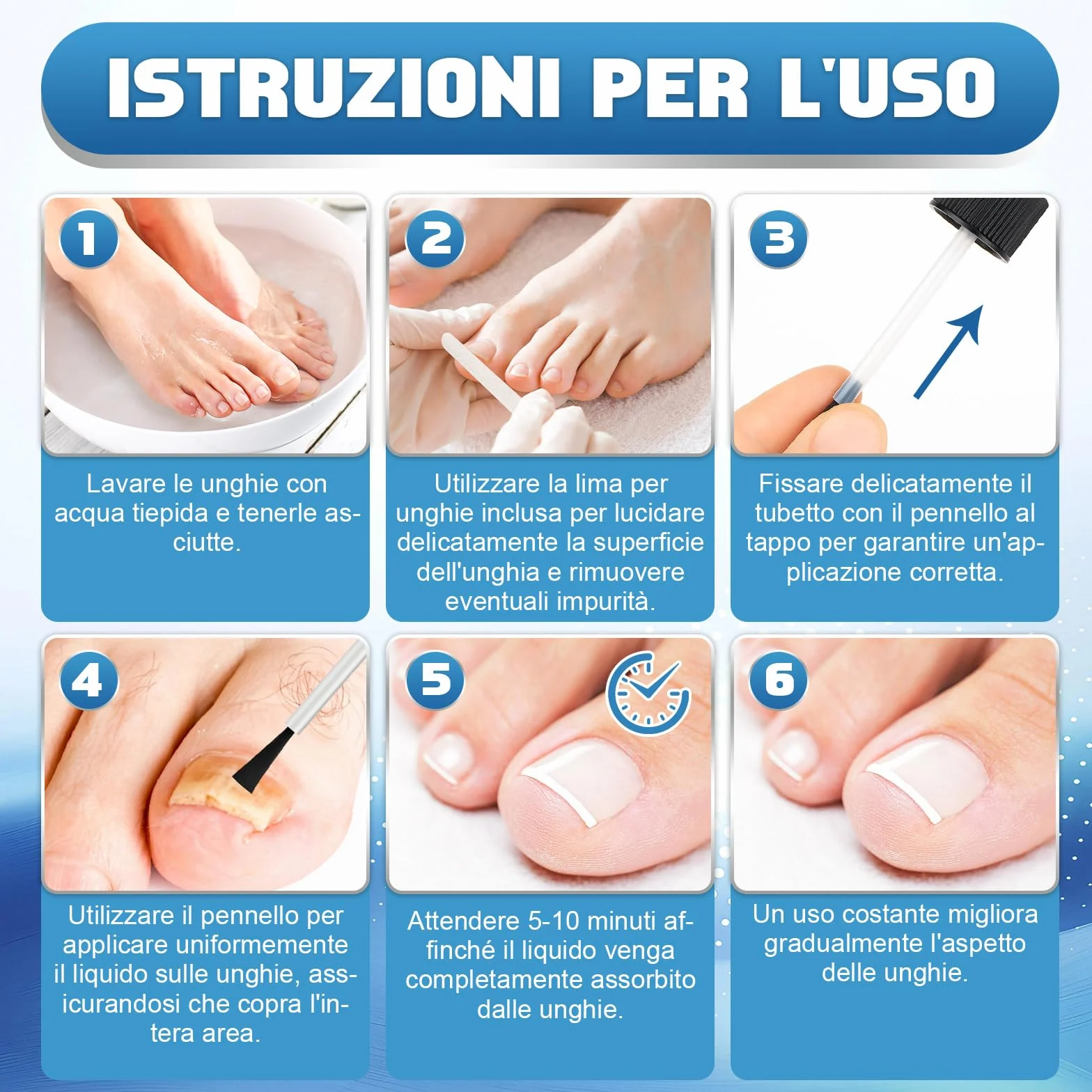 ISTRUZIONI PER L'USO

1

Lavare le unghie con acqua tiepida e tenerle asciutte.

2

Utilizzare la lima per unghie inclusa per lucidare delicatamente la superficie dell'unghia e rimuovere eventuali impurità.

3

Fissare delicatamente il tubetto con il pennello al tappo per garantire un'applicazione corretta.

4

Utilizzare il pennello per applicare uniformemente il liquido sulle unghie, assicurandosi che copra l'intera area.

5

Attendere 5-10 minuti affinché il liquido venga completamente assorbito dalle unghie.

6

Un uso costante migliora gradualmente l'aspetto delle unghie.