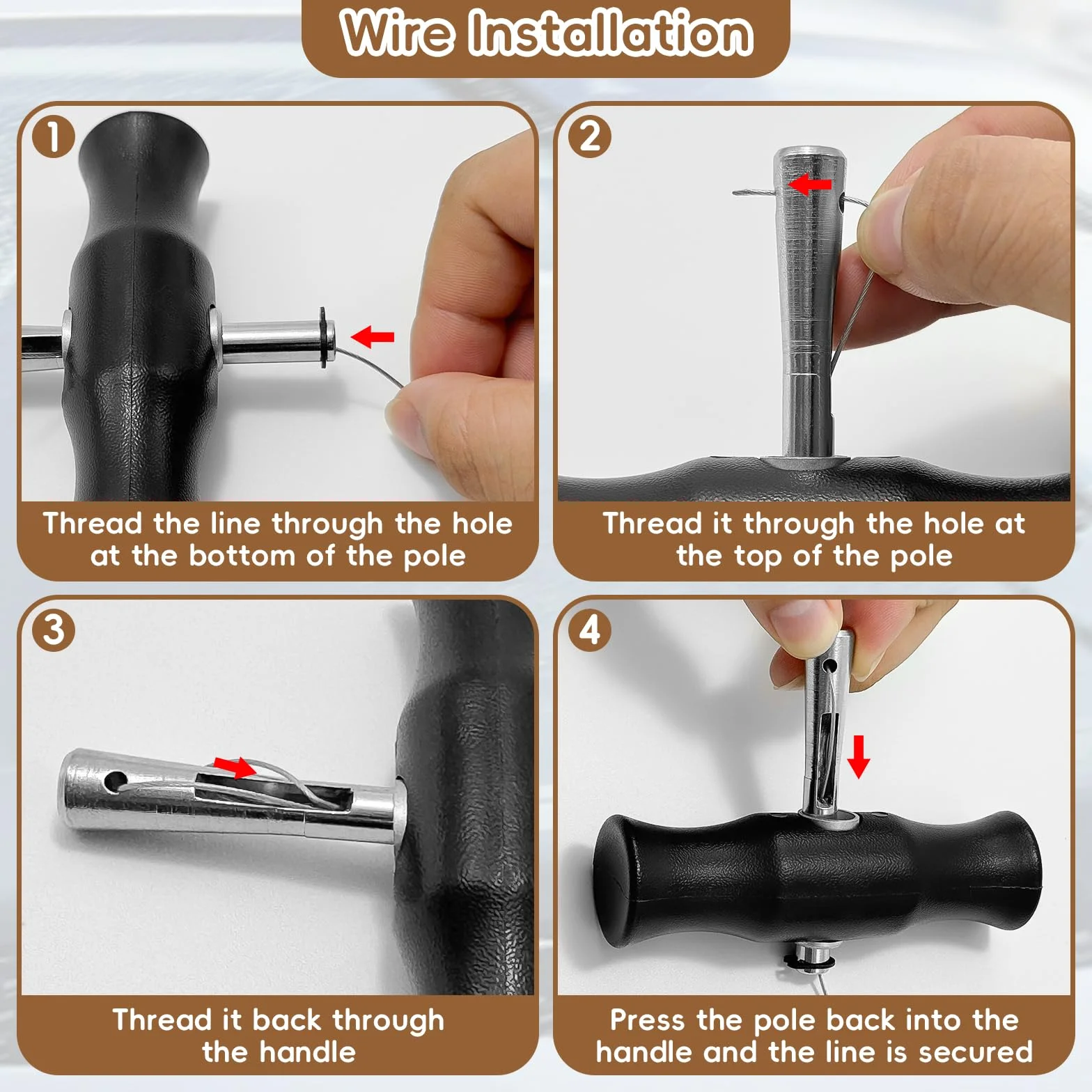 Wire Installation

1
Thread the line through the hole at the bottom of the pole

2
Thread it through the hole at the top of the pole

3
Thread it back through the handle

4
Press the pole back into the handle and the line is secured