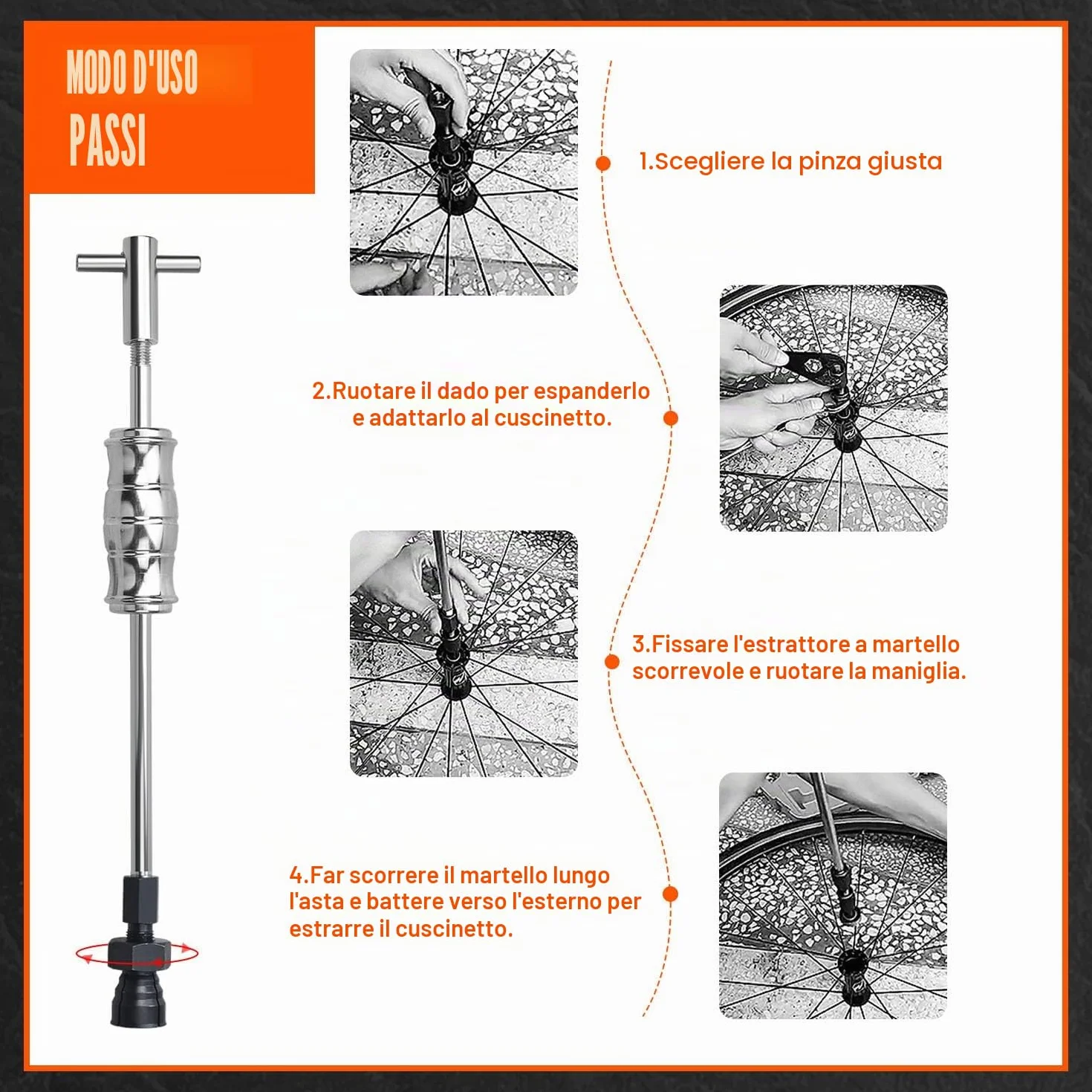 MODO D'USO
PASSI

1.Scegliere la pinza giusta

2.Ruotare il dado per espanderlo e adattarlo al cuscinetto.

3.Fissare l'estrattore a martello scorrevole e ruotare la maniglia.

4.Far scorrere il martello lungo l'asta e battere verso l'esterno per estrarre il cuscinetto.