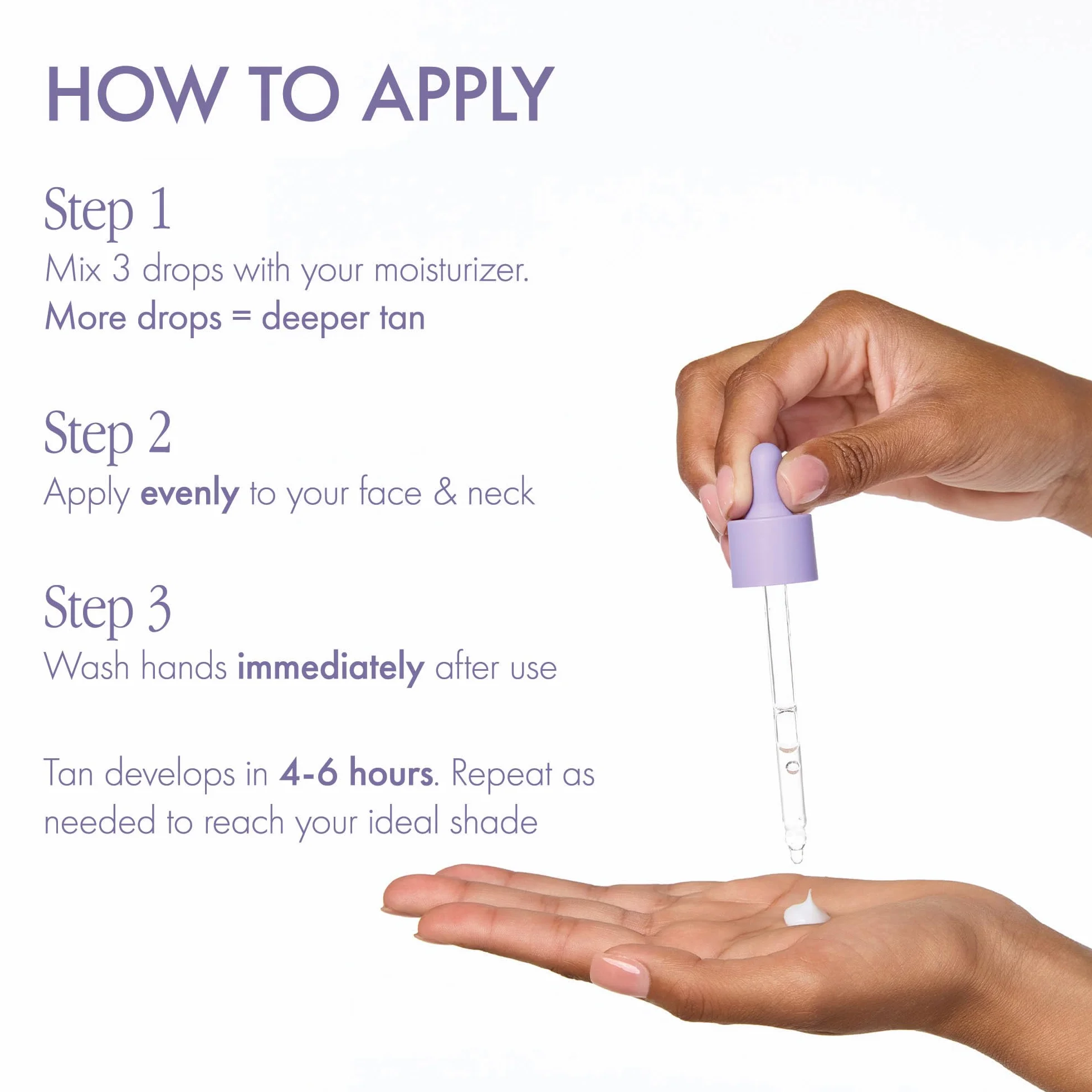 HOW TO APPLY

Step 1
Mix 3 drops with your moisturizer.
More drops = deeper tan

Step 2
Apply evenly to your face & neck

Step 3
Wash hands immediately after use

Tan develops in 4-6 hours. Repeat as needed to reach your ideal shade