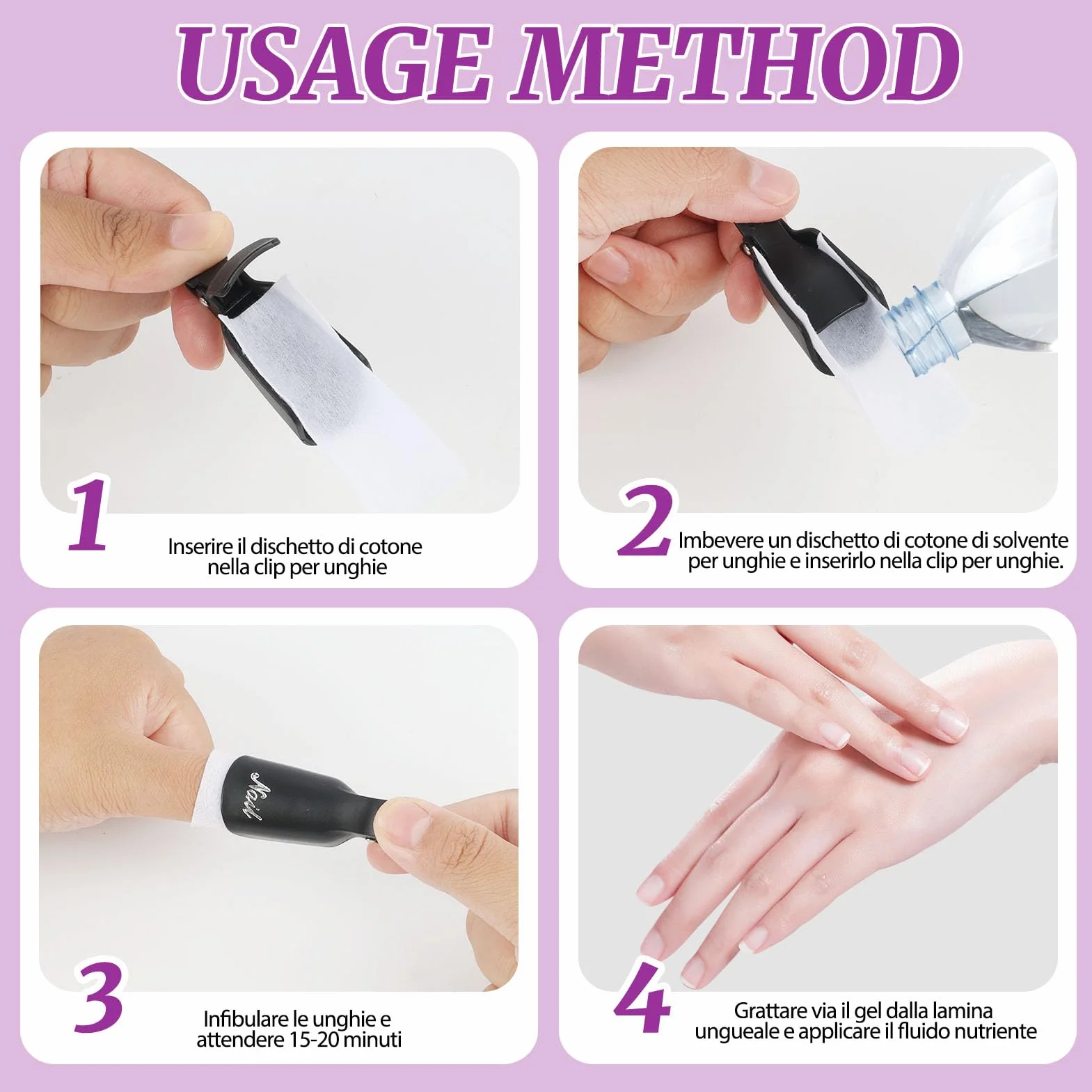 USAGE METHOD

1
Inserire il dischetto di cotone nella clip per unghie

2
Imbevere un dischetto di cotone di solvente per unghie e inserirlo nella clip per unghie.

Nail

3
Infibulare le unghie e attendere 15-20 minuti

4
Grattare via il gel dalla lamina ungueale e applicare il fluido nutriente