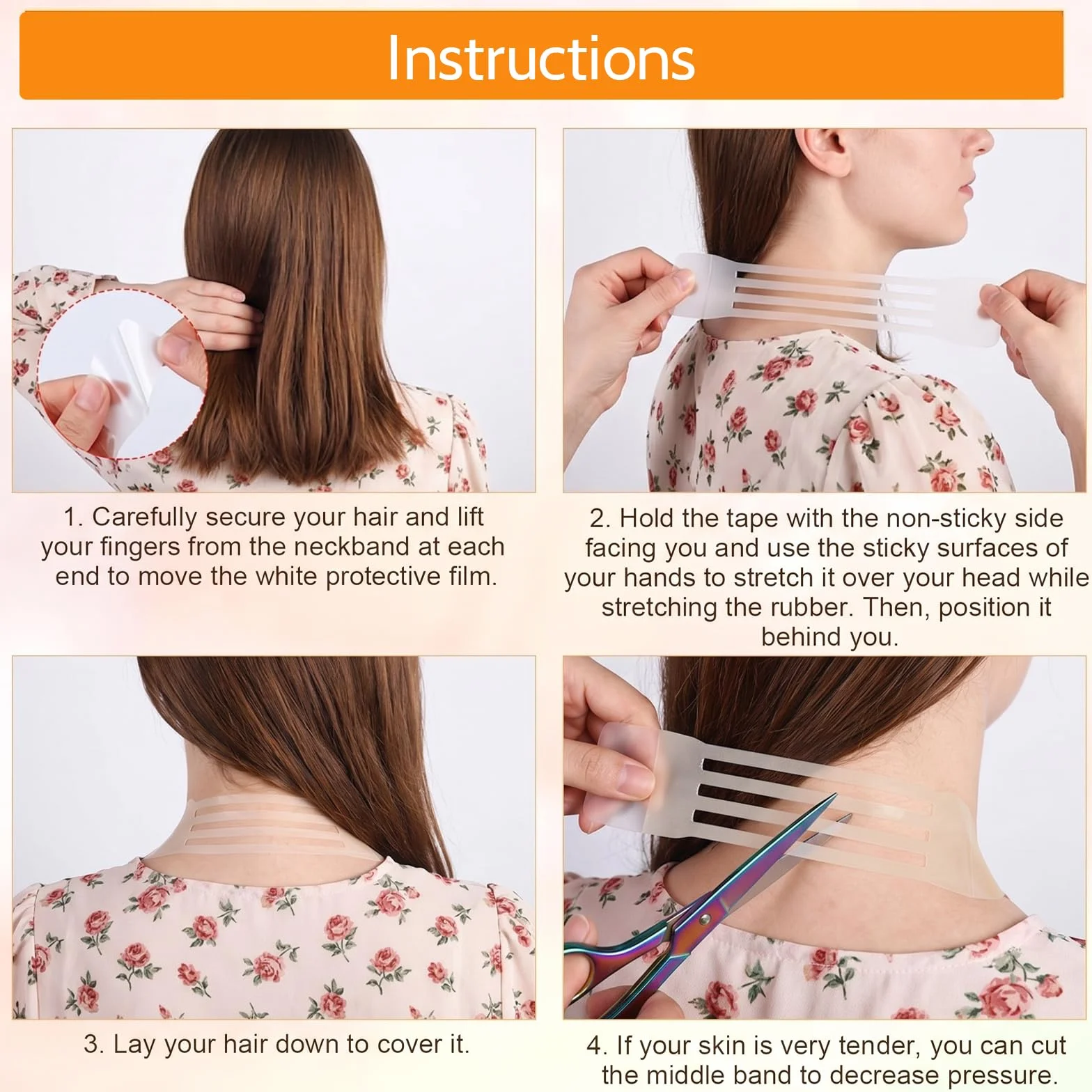 Instructions

1. Carefully secure your hair and lift your fingers from the neckband at each end to move the white protective film.

2. Hold the tape with the non-sticky side facing you and use the sticky surfaces of your hands to stretch it over your head while stretching the rubber. Then, position it behind you.

3. Lay your hair down to cover it.

4. If your skin is very tender, you can cut the middle band to decrease pressure.