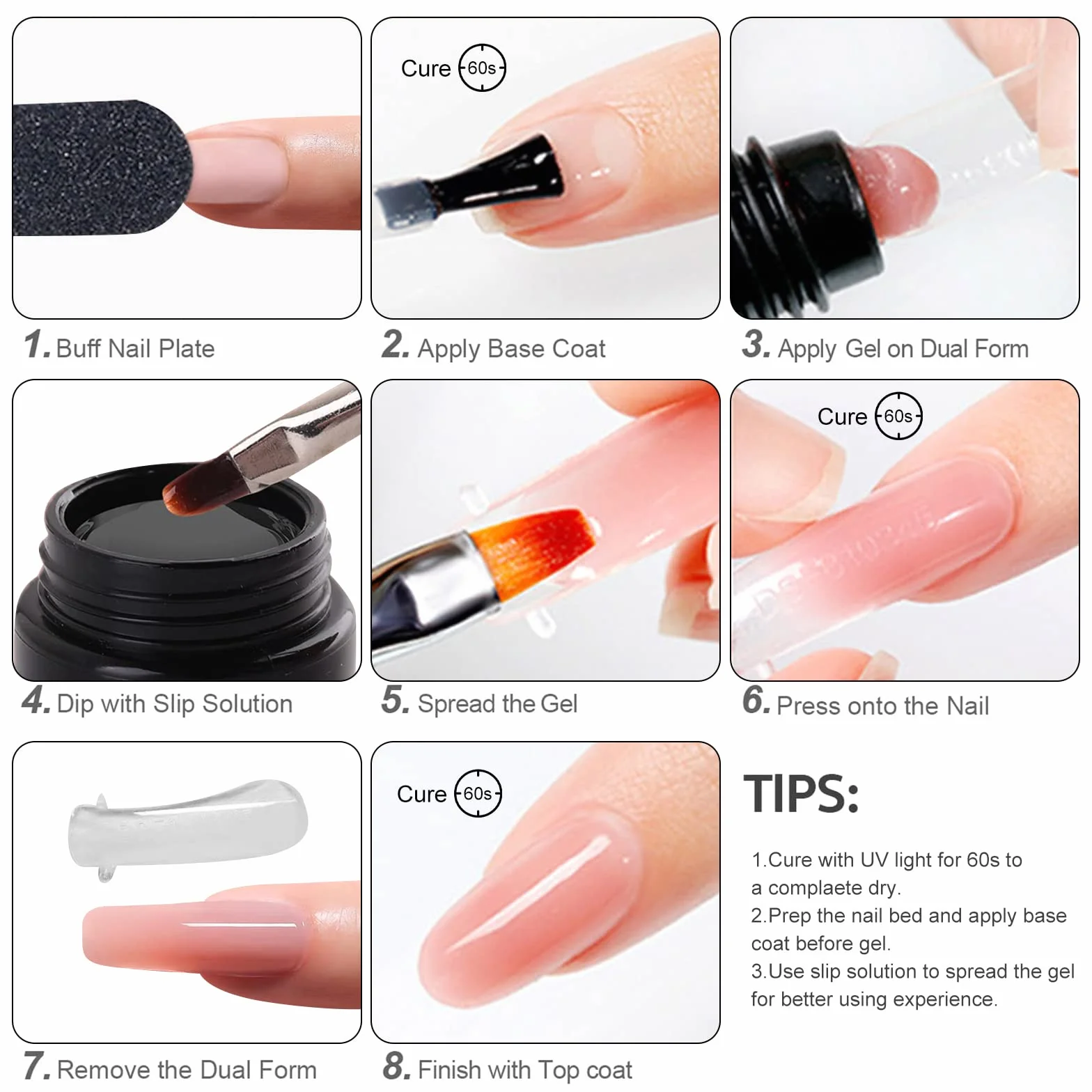 1. Buff Nail Plate

Cure 60s

2. Apply Base Coat

3. Apply Gel on Dual Form

4. Dip with Slip Solution

5. Spread the Gel

Cure 60s

6. Press onto the Nail

7. Remove the Dual Form

Cure 60s

8. Finish with Top coat

TIPS:

1.Cure with UV light for 60s to a complaete dry.
2.Prep the nail bed and apply base coat before gel.
3.Use slip solution to spread the gel for better using experience.