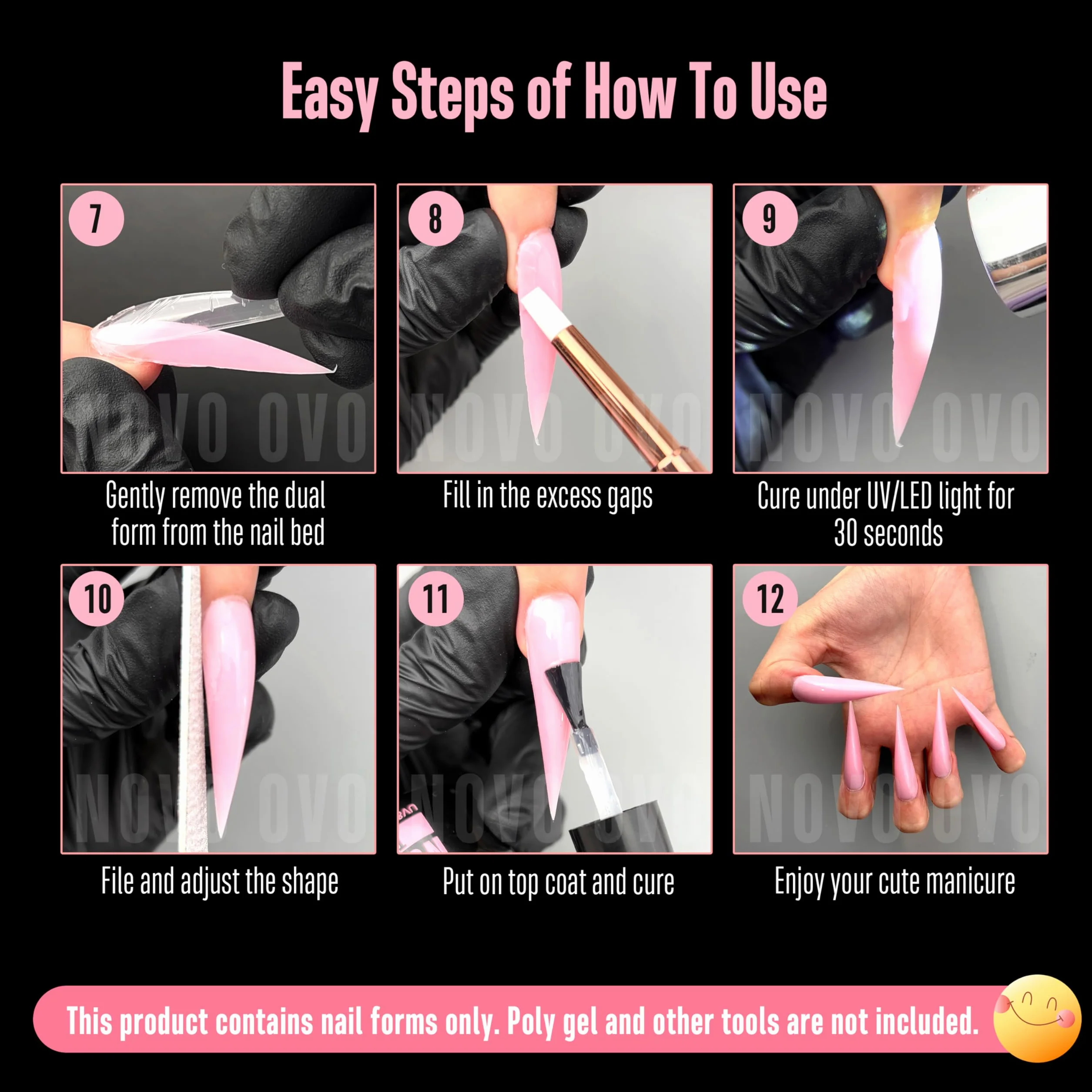 Easy Steps of How To Use

7
NOVO OVO
Gently remove the dual form from the nail bed

8
NOVO OVO
Fill in the excess gaps

9
NOVO OVO
Cure under UV/LED light for 30 seconds

10
NOVO OVO
File and adjust the shape

11
NOVO OVO
Put on top coat and cure

12
NOVO OVO
Enjoy your cute manicure

This product contains nail forms only. Poly gel and other tools are not included.