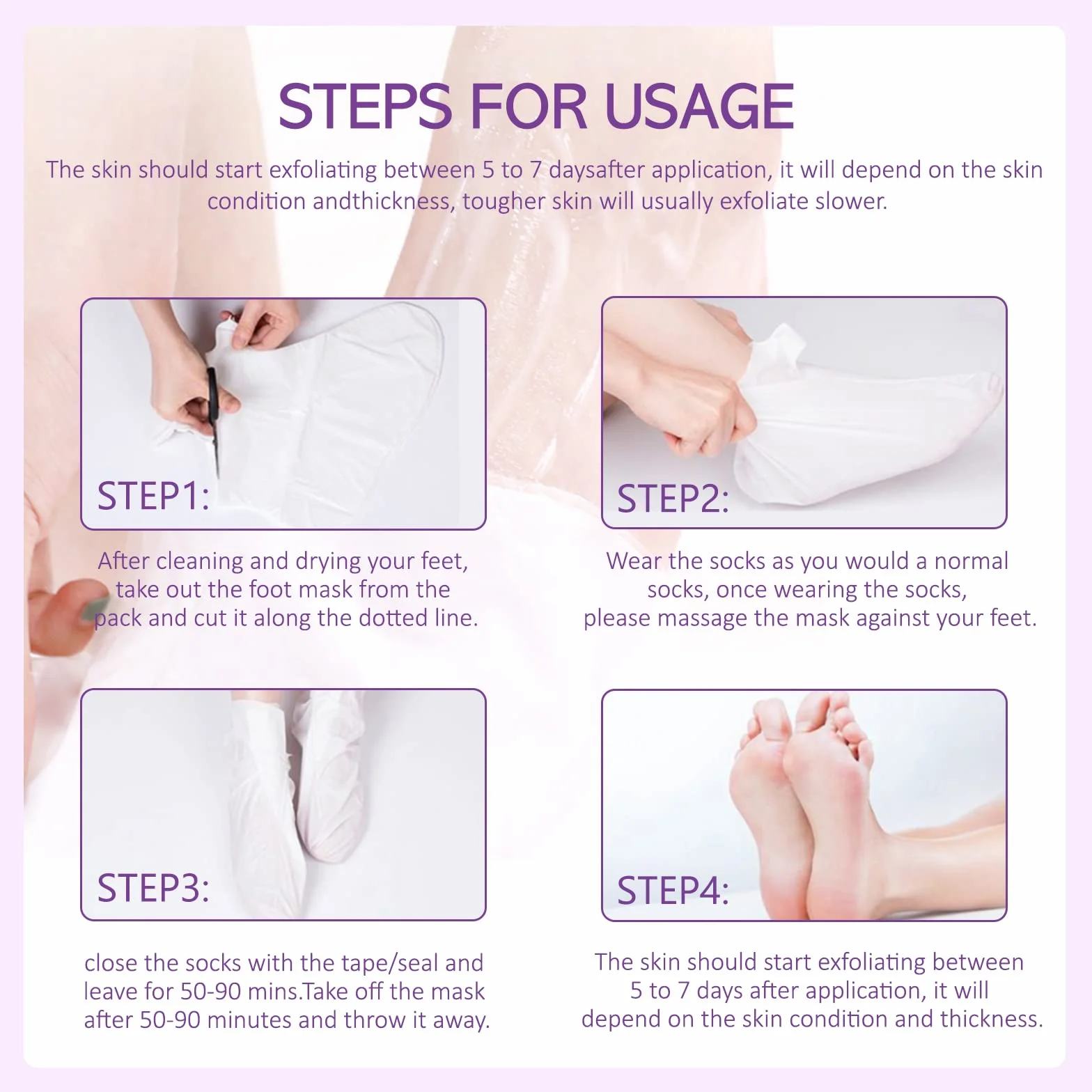 STEPS FOR USAGE

The skin should start exfoliating between 5 to 7 daysafter application, it will depend on the skin condition andthickness, tougher skin will usually exfoliate slower.

STEP1:

After cleaning and drying your feet, take out the foot mask from the pack and cut it along the dotted line.

STEP2:

Wear the socks as you would a normal socks, once wearing the socks, please massage the mask against your feet.

STEP3:

close the socks with the tape/seal and leave for 50-90 mins.Take off the mask after 50-90 minutes and throw it away.

STEP4:

The skin should start exfoliating between 5 to 7 days after application, it will depend on the skin condition and thickness.