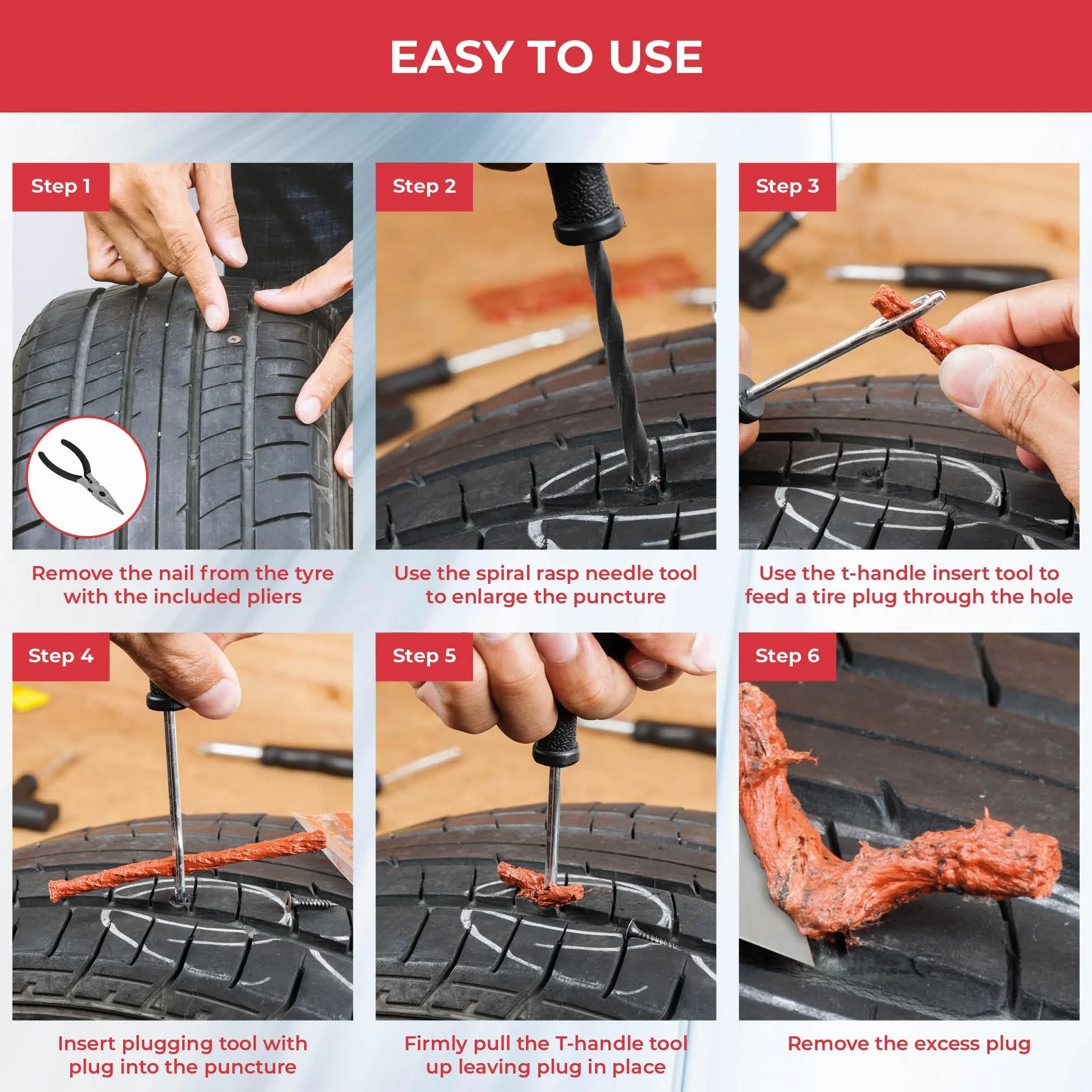 EASY TO USE

Step 1

Remove the nail from the tyre with the included pliers

Step 2

Use the spiral rasp needle tool to enlarge the puncture

Step 3

Use the t-handle insert tool to feed a tire plug through the hole

Step 4

Insert plugging tool with plug into the puncture

Step 5

Firmly pull the T-handle tool up leaving plug in place

Step 6

Remove the excess plug