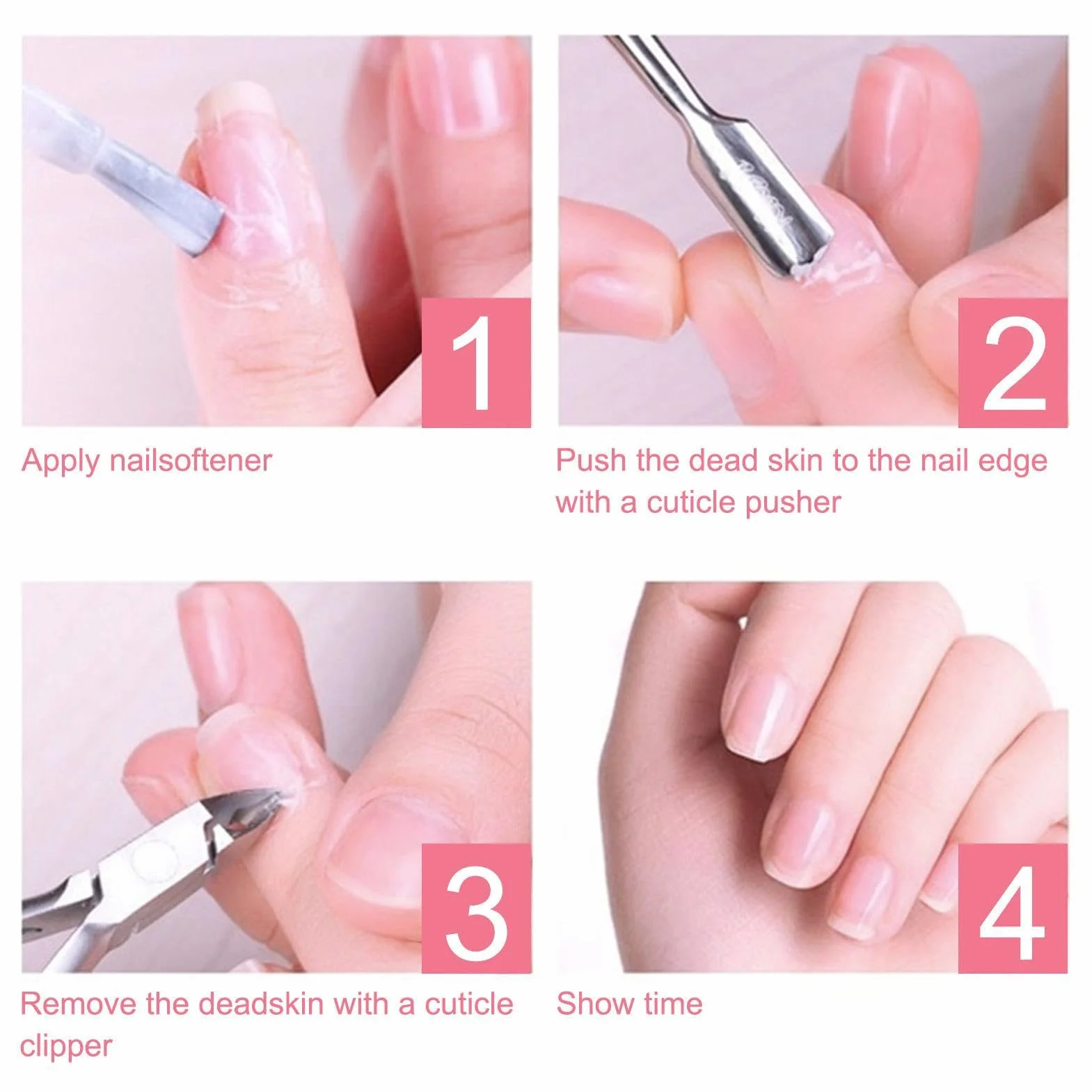 1

Apply nailsoftener

2

Push the dead skin to the nail edge with a cuticle pusher

3

Remove the deadskin with a cuticle clipper

4

Show time