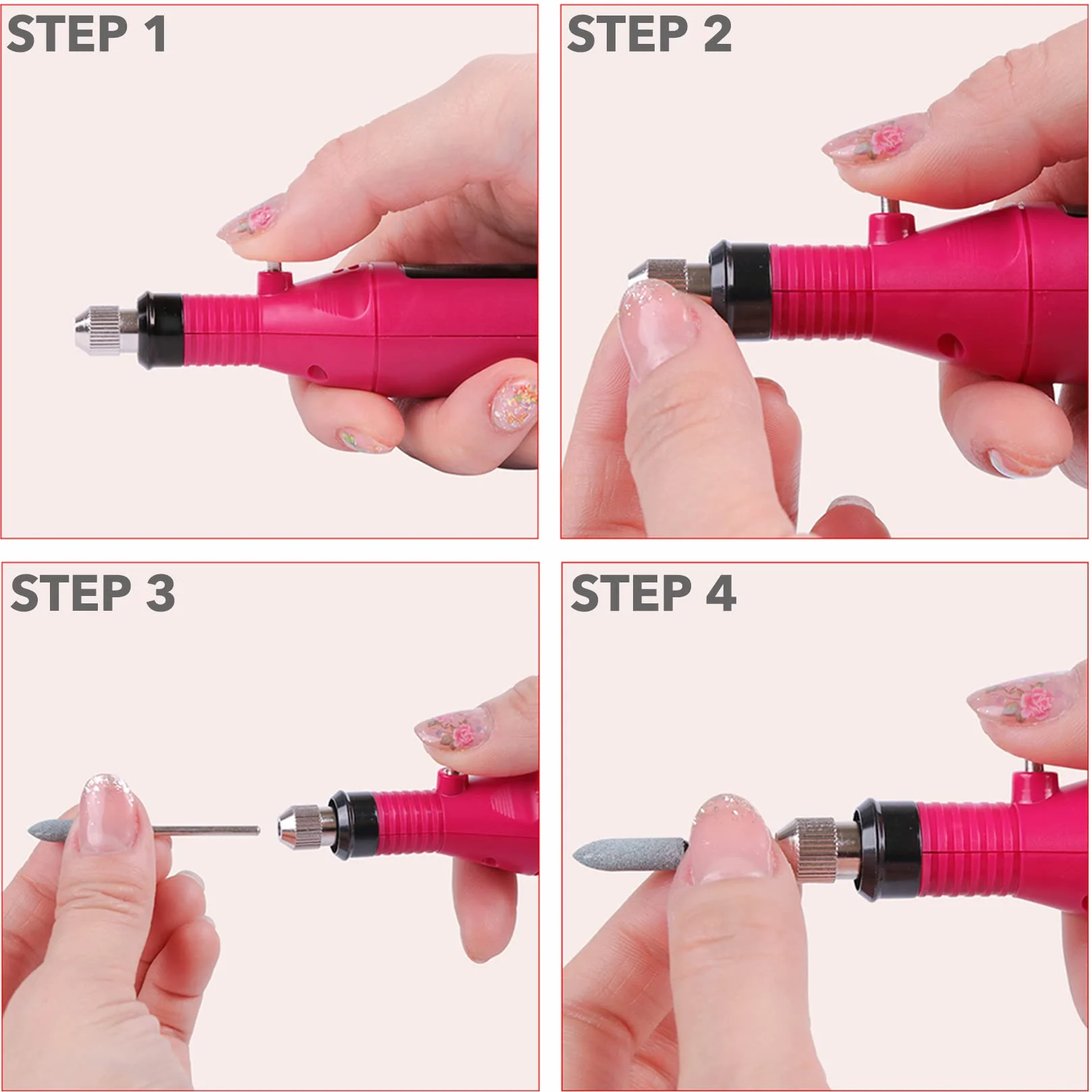 STEP 1

STEP 2

STEP 3

STEP 4