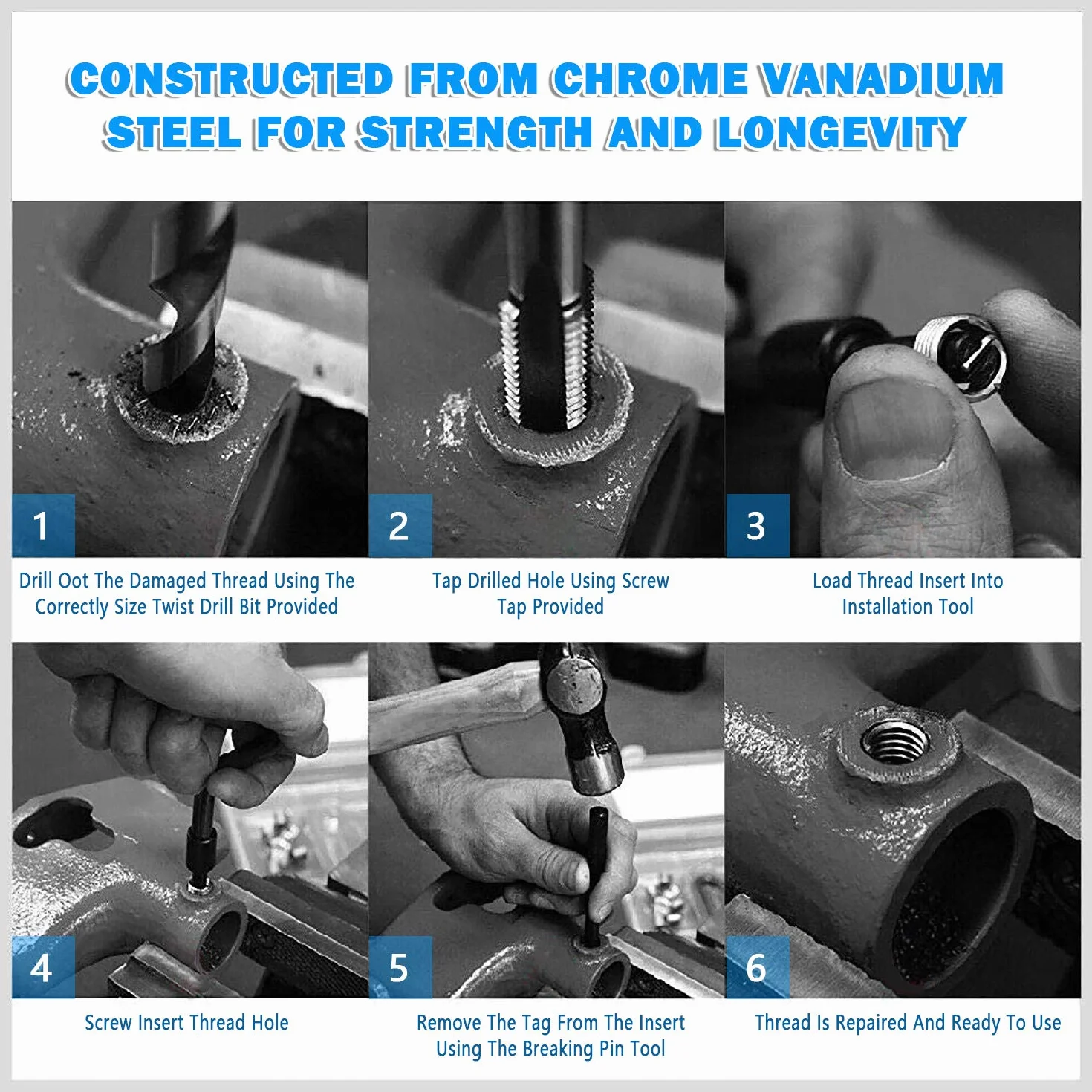 CONSTRUCTED FROM CHROME VANADIUM STEEL FOR STRENGTH AND LONGEVITY

1

Drill Oot The Damaged Thread Using The Correctly Size Twist Drill Bit Provided

2

Tap Drilled Hole Using Screw Tap Provided

3

Load Thread Insert Into Installation Tool

4

Screw Insert Thread Hole

5

Remove The Tag From The Insert Using The Breaking Pin Tool

6

Thread Is Repaired And Ready To Use