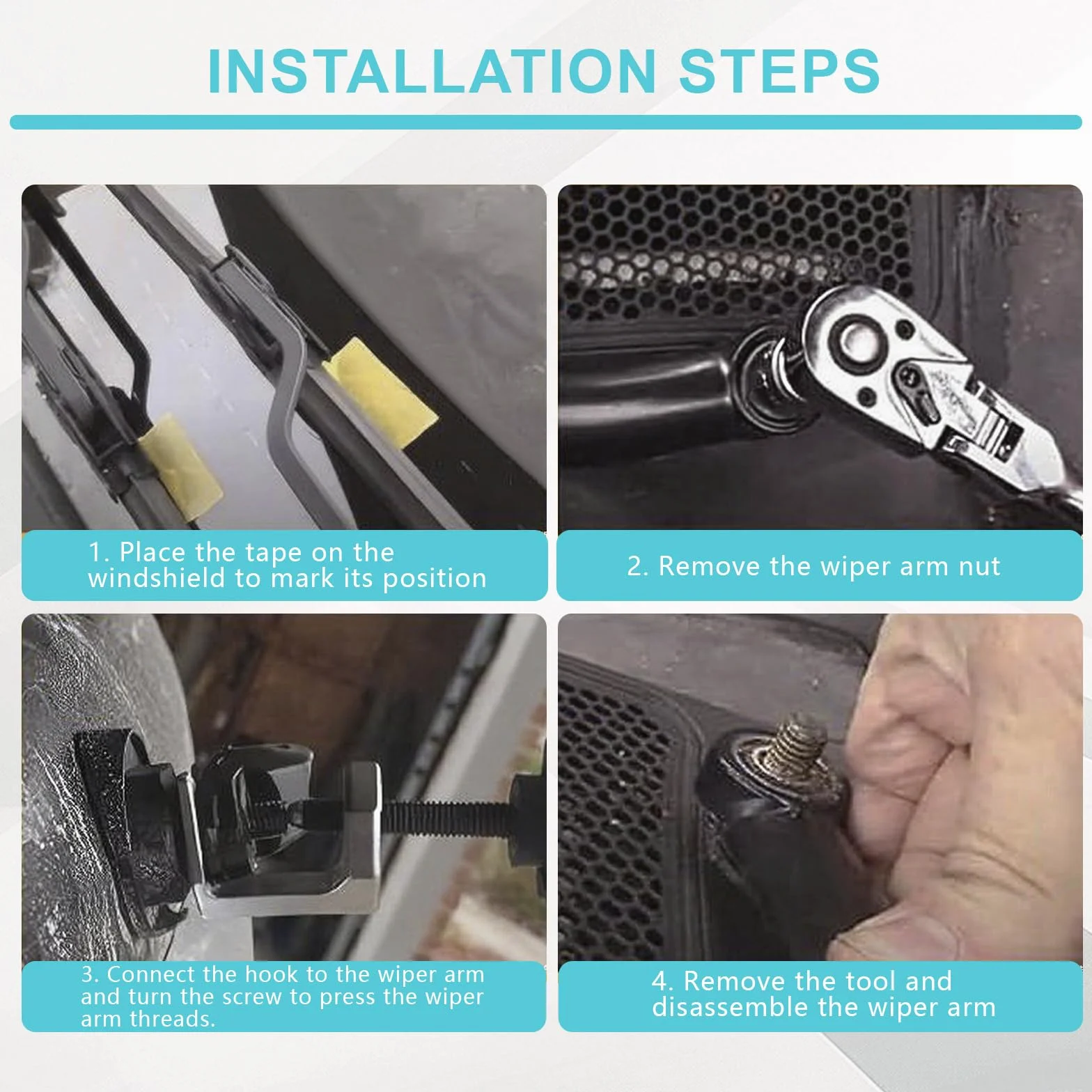 INSTALLATION STEPS

1. Place the tape on the windshield to mark its position

2. Remove the wiper arm nut

3. Connect the hook to the wiper arm and turn the screw to press the wiper arm threads.

4. Remove the tool and disassemble the wiper arm