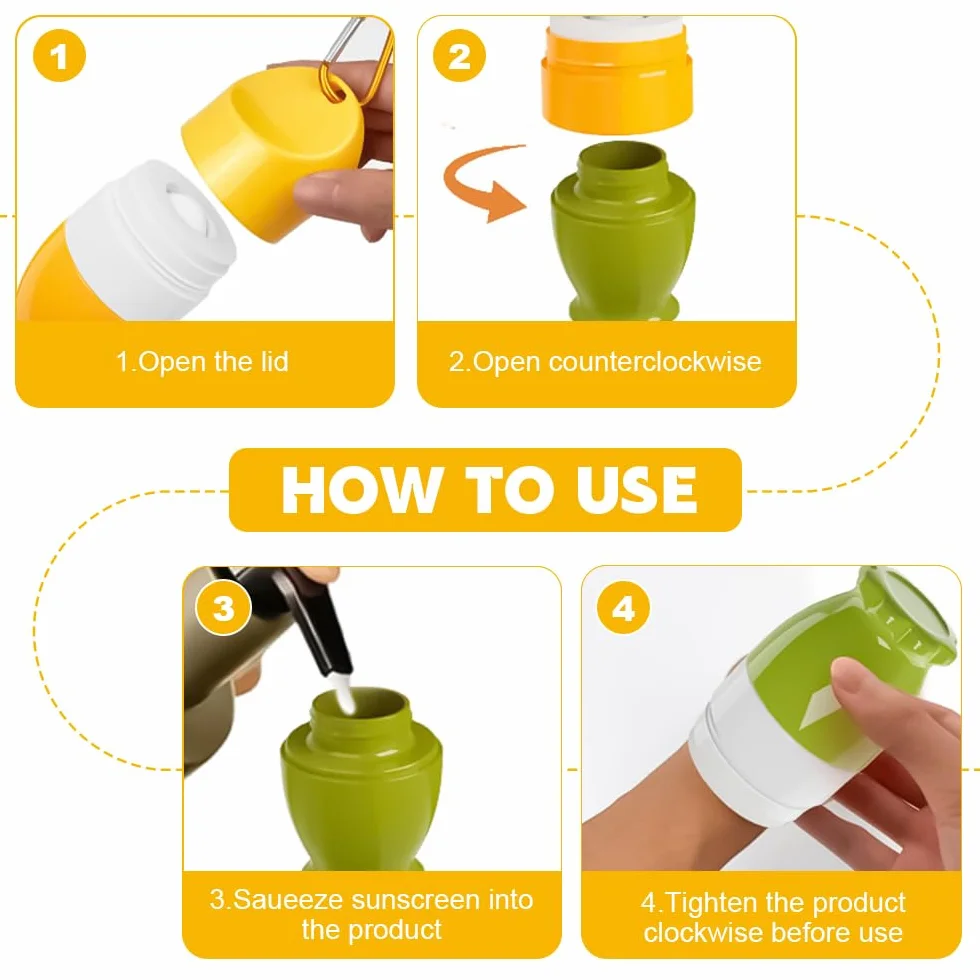 1

1.Open the lid

2

2.Open counterclockwise

HOW TO USE

3

3.Saueeze sunscreen into the product

4

4.Tighten the product clockwise before use