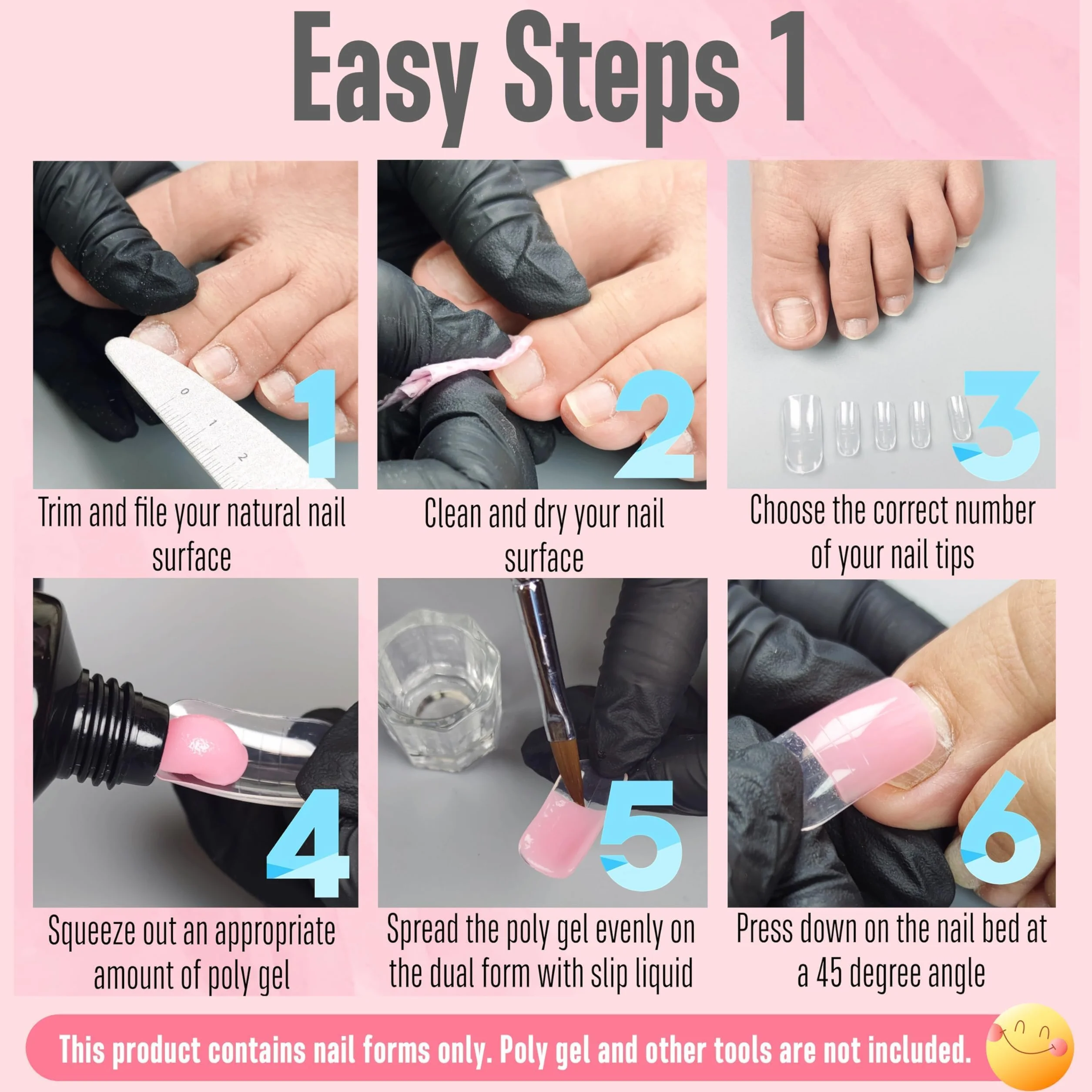 Easy Steps 1

0 1 2

1

Trim and file your natural nail surface

2

Clean and dry your nail surface

3

Choose the correct number of your nail tips

4

Squeeze out an appropriate amount of poly gel

5

Spread the poly gel evenly on the dual form with slip liquid

6

Press down on the nail bed at a 45 degree angle

This product contains nail forms only. Poly gel and other tools are not included.