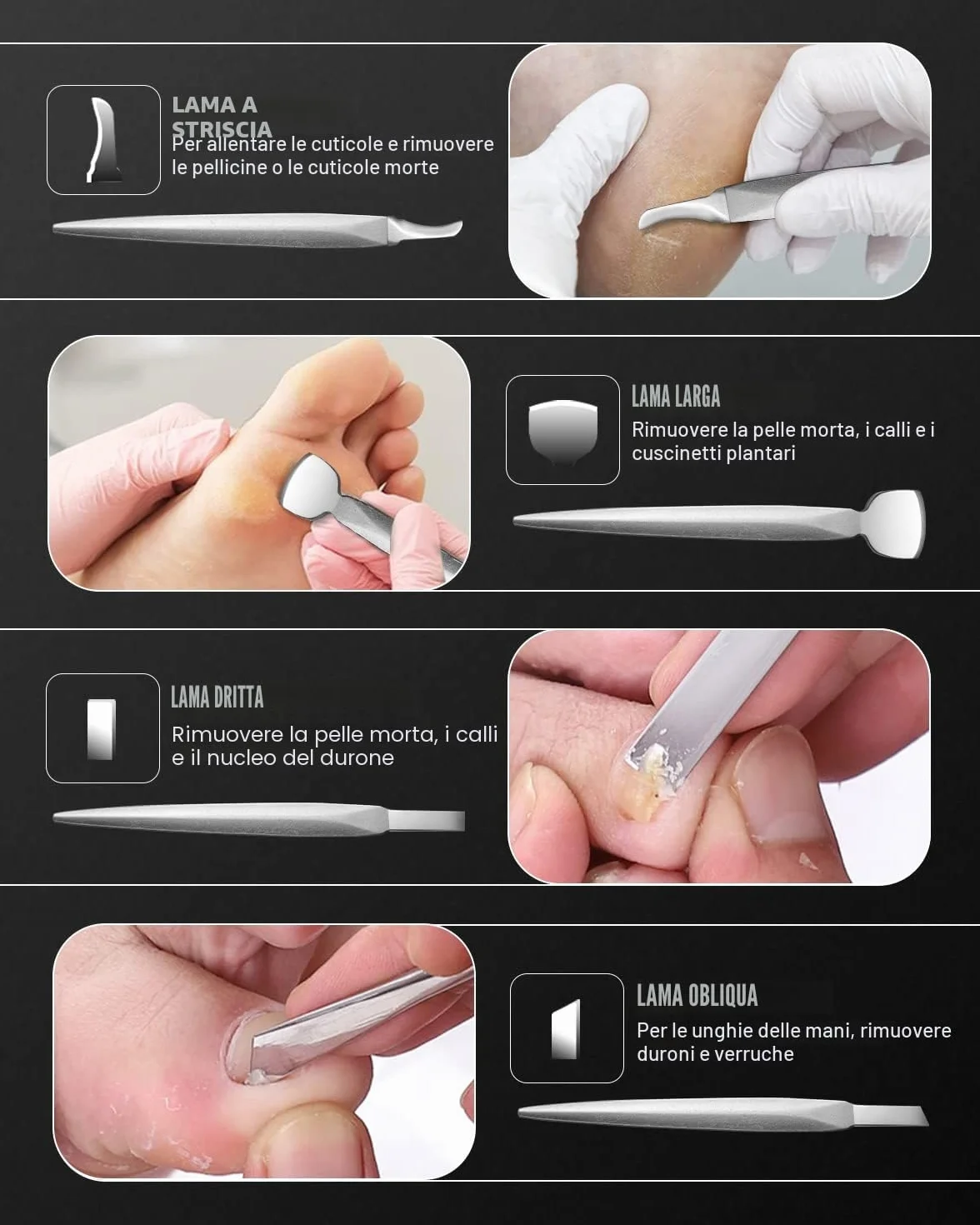 LAMA A STRISCIA
Per allentare le cuticole e rimuovere le pellicine o le cuticole morte

LAMA LARGA
Rimuovere la pelle morta, i calli e i cuscinetti plantari

LAMA DRITTA
Rimuovere la pelle morta, i calli e il nucleo del durone

LAMA OBLIQUA
Per le unghie delle mani, rimuovere duroni e verruche