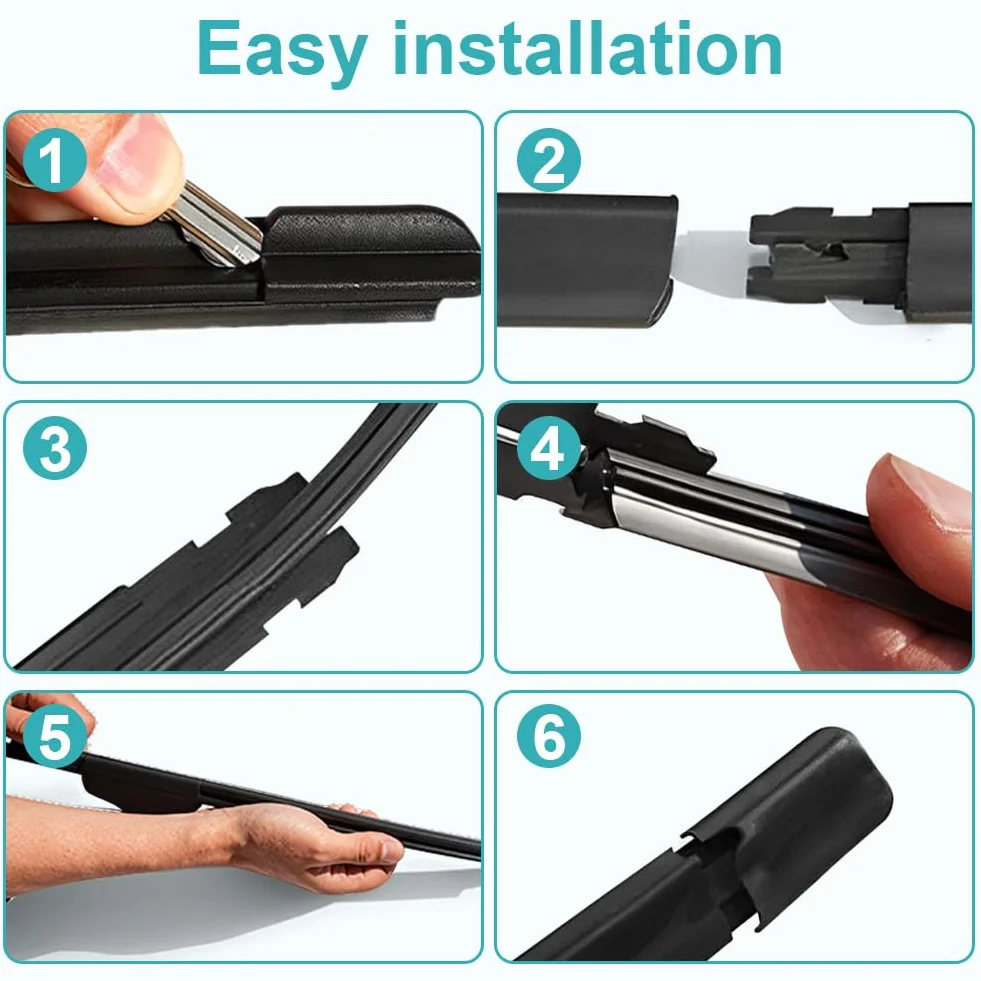 Easy installation

1

2

3

4

5

6