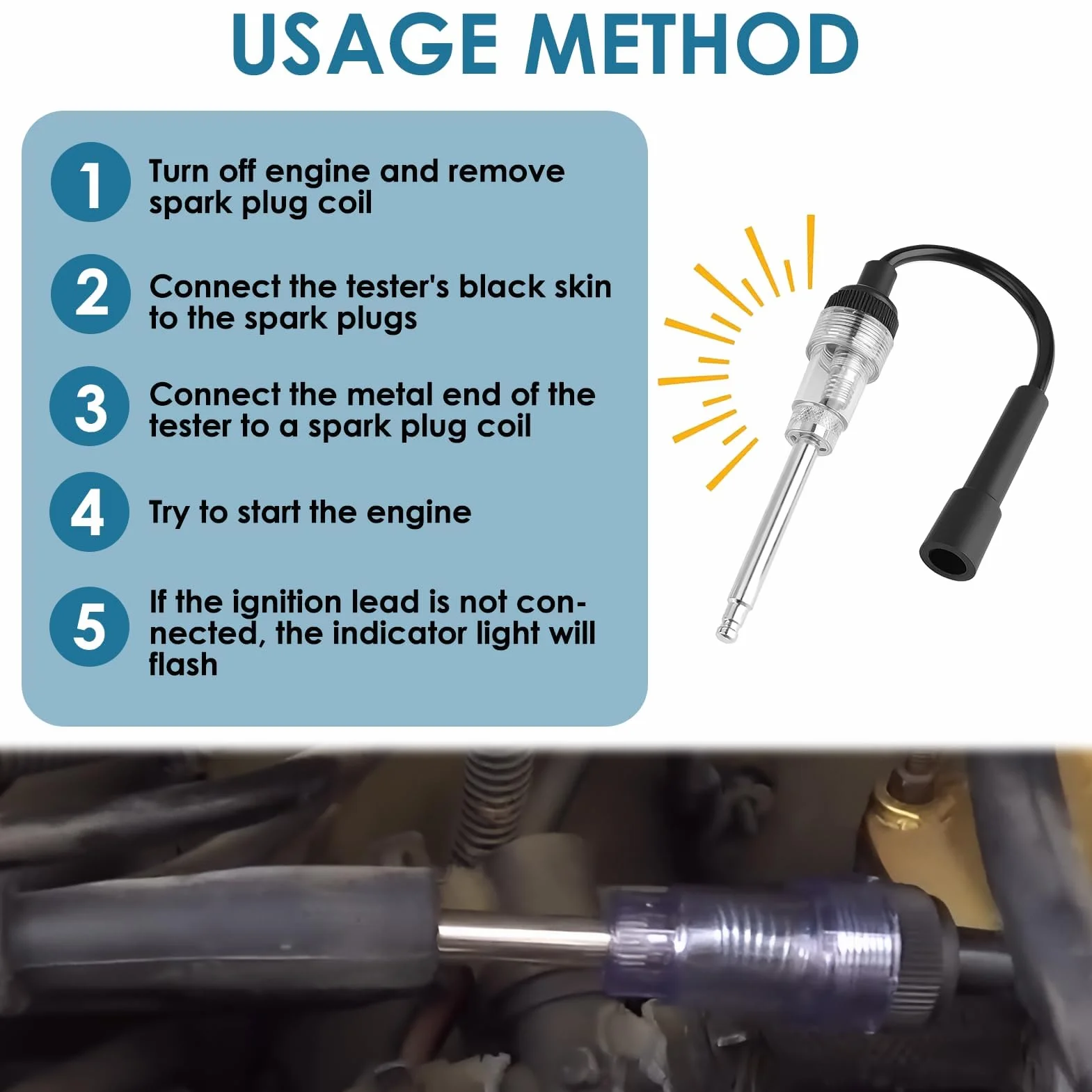 USAGE METHOD

1 Turn off engine and remove spark plug coil

2 Connect the tester's black skin to the spark plugs

3 Connect the metal end of the tester to a spark plug coil

4 Try to start the engine

5 If the ignition lead is not connected, the indicator light will flash