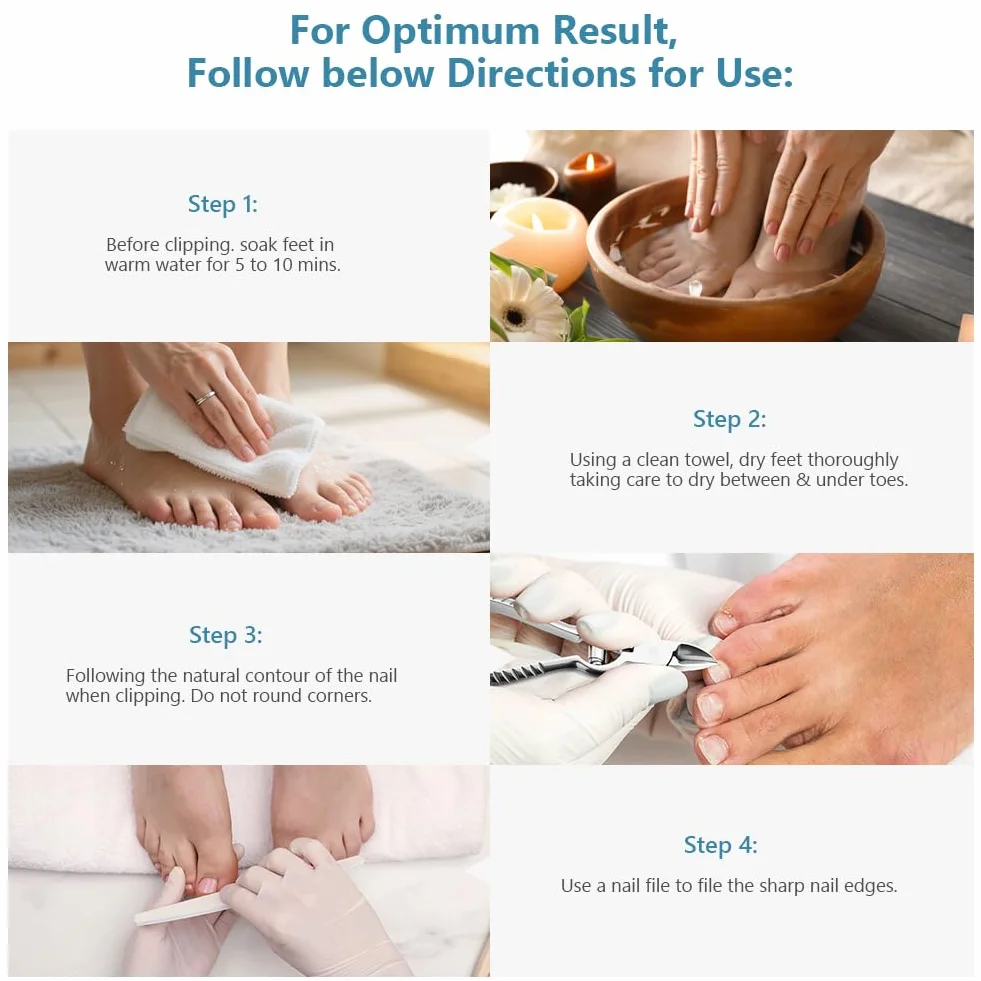 For Optimum Result, Follow below Directions for Use:

Step 1:

Before clipping. soak feet in warm water for 5 to 10 mins.

Step 2:

Using a clean towel, dry feet thoroughly taking care to dry between & under toes.

Step 3:

Following the natural contour of the nail when clipping. Do not round corners.

Step 4:

Use a nail file to file the sharp nail edges.