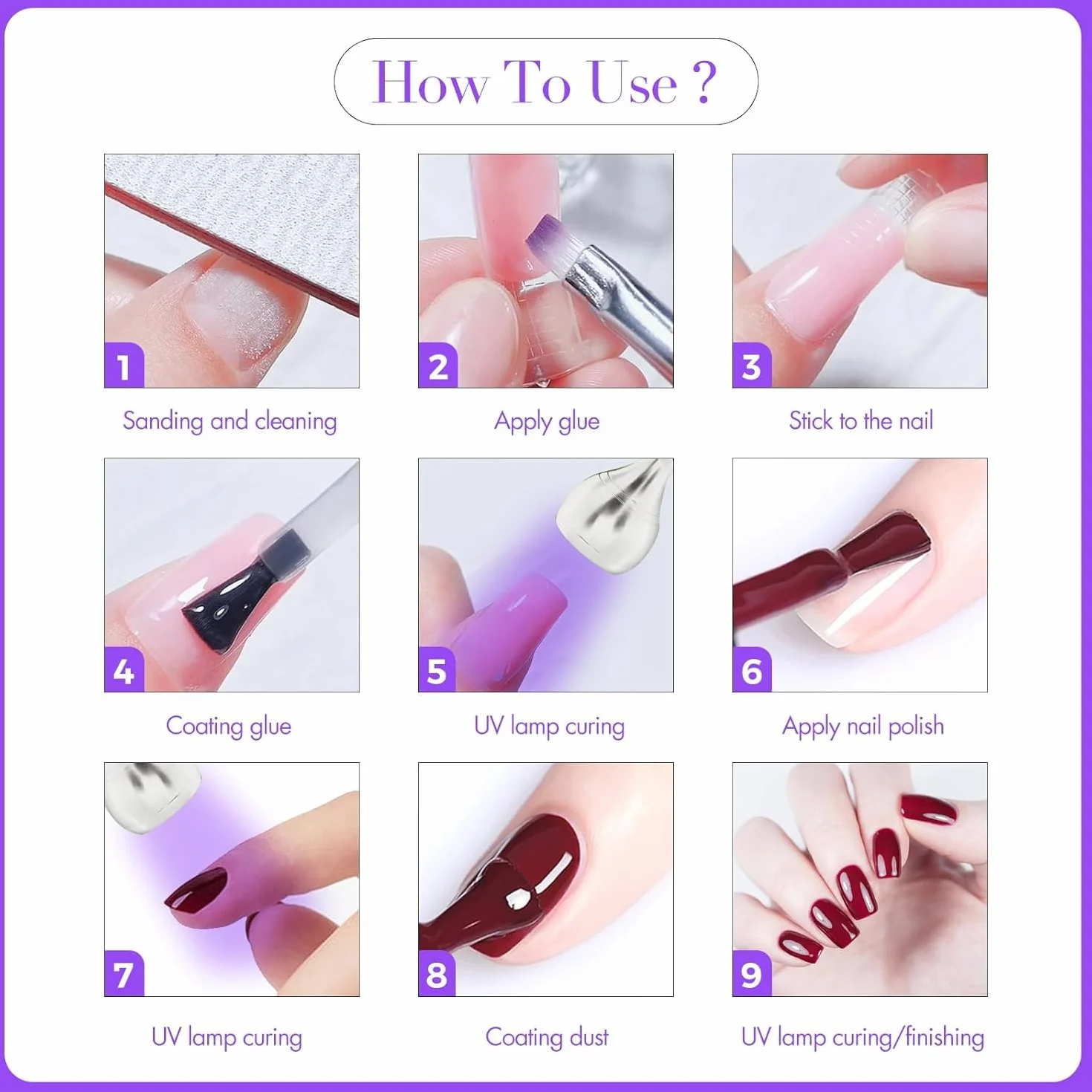 How To Use ?

1
Sanding and cleaning

2
Apply glue

3
Stick to the nail

4
Coating glue

5
UV lamp curing

6
Apply nail polish

7
UV lamp curing

8
Coating dust

9
UV lamp curing/finishing